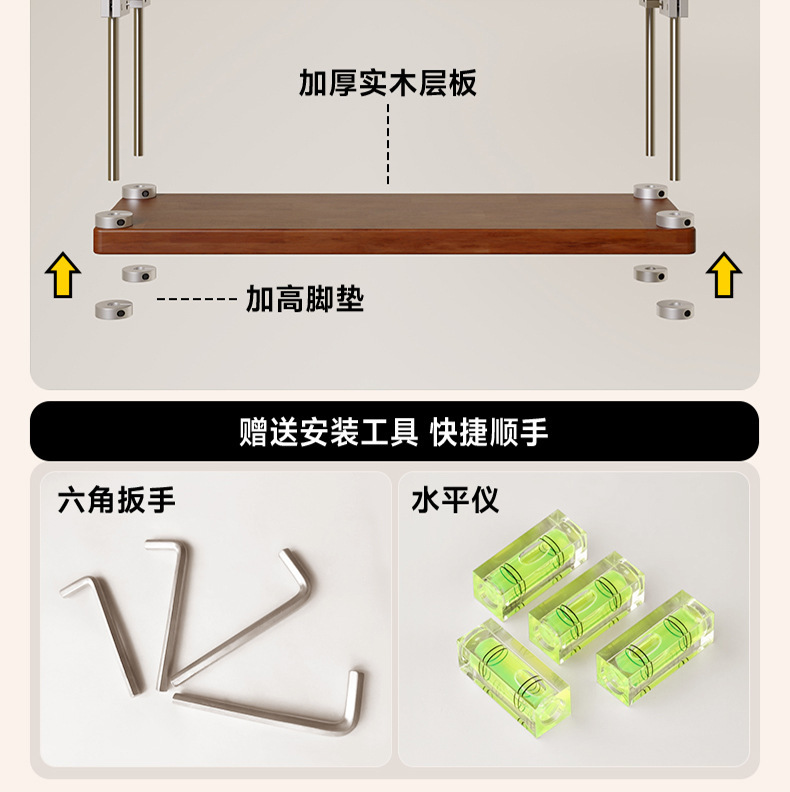 加厚实木层板

加高脚垫

赠送安装工具 快捷顺手

六角扳手

水平仪