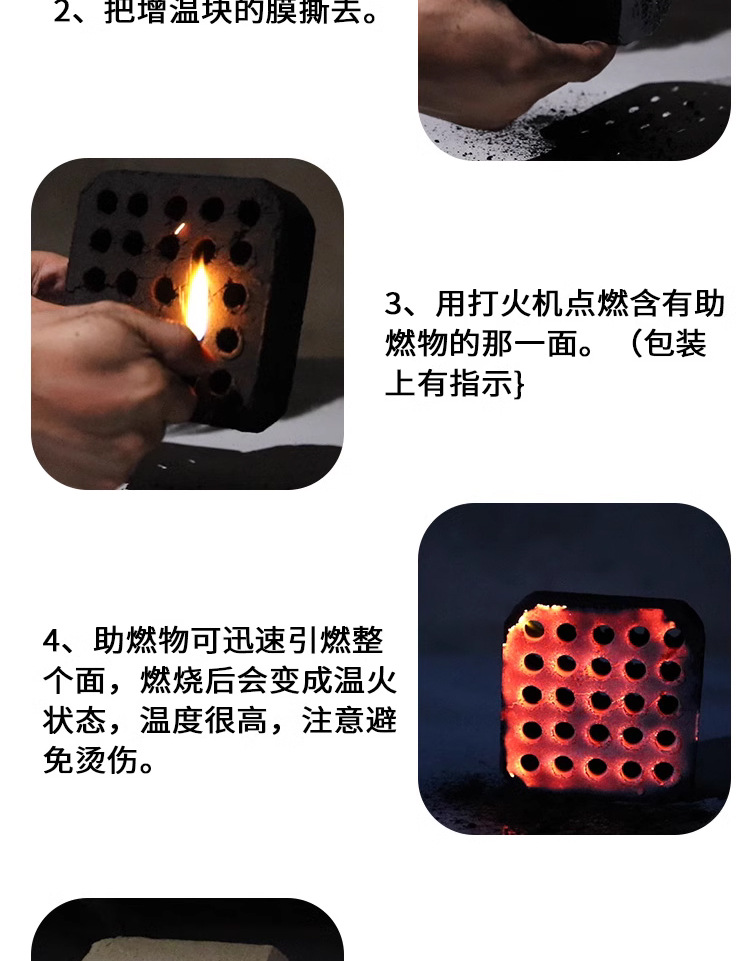 2、把增温块的膜撕去。

3、用打火机点燃含有助燃物的那一面。（包装上有指示}

4、助燃物可迅速引燃整个面，燃烧后会变成温火状态，温度很高，注意避免烫伤。