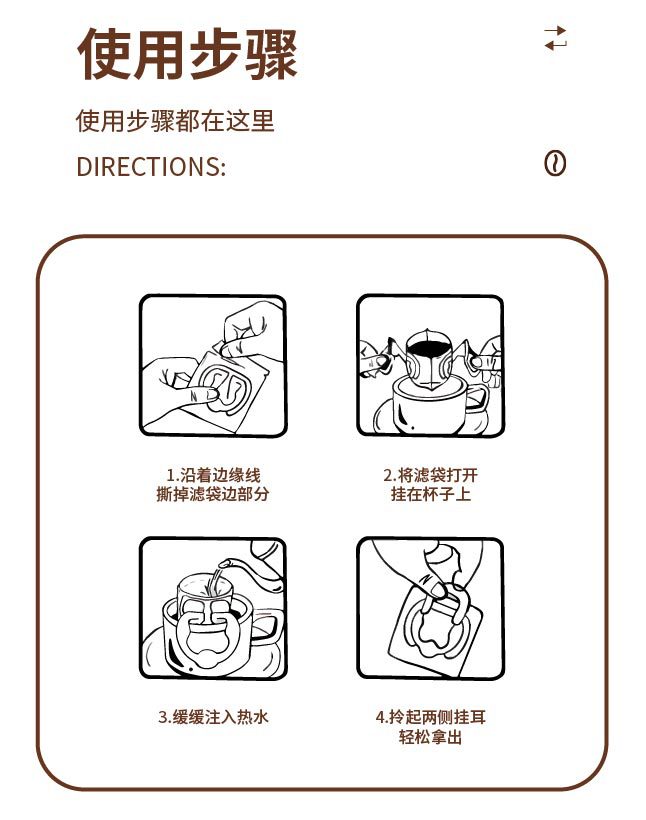 使用步骤

使用步骤都在这里

DIRECTIONS:

1.沿着边缘线
撕掉滤袋边部分

2.将滤袋打开
挂在杯子上

3.缓缓注入热水

4.拎起两侧挂耳
轻松拿出