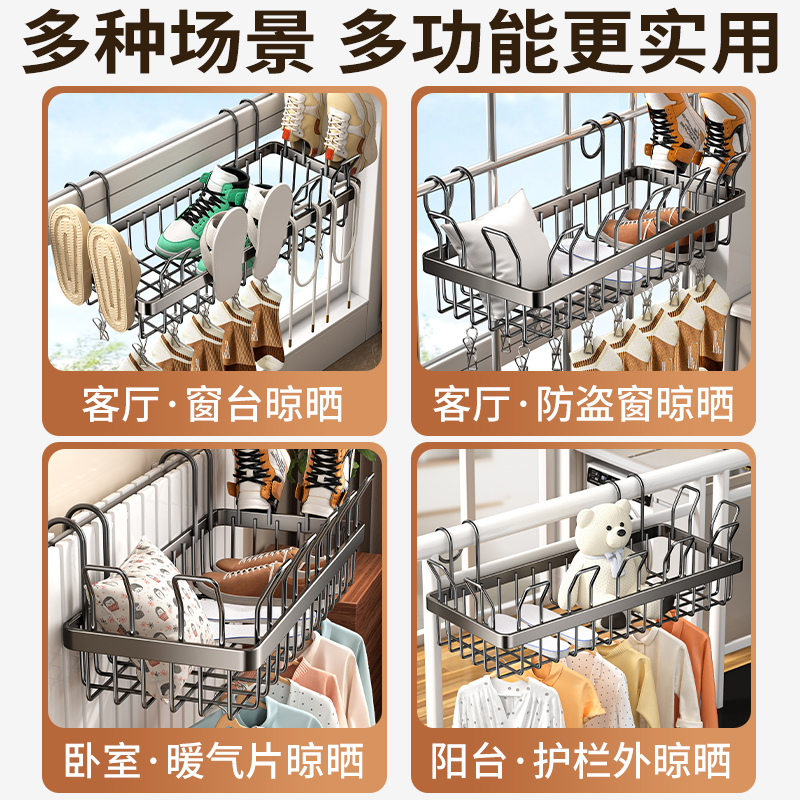 多种场景 多功能更实用

客厅·窗台晾晒

客厅·防盗窗晾晒

卧室·暖气片晾晒

阳台·护栏外晾晒