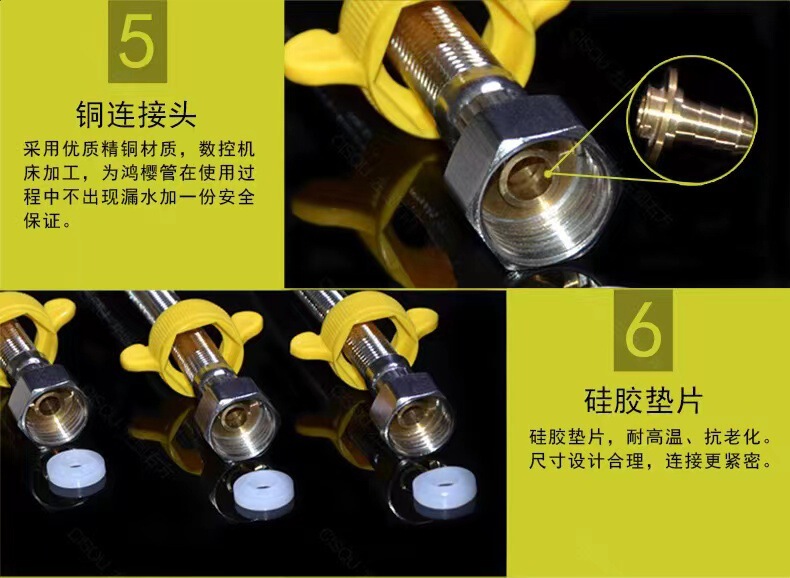 5

铜连接头

采用优质精铜材质，数控机床加工，为鸿樱管在使用过程中不出现漏水加一份安全保证。

6

硅胶垫片

硅胶垫片，耐高温、抗老化。尺寸设计合理，连接更紧密。