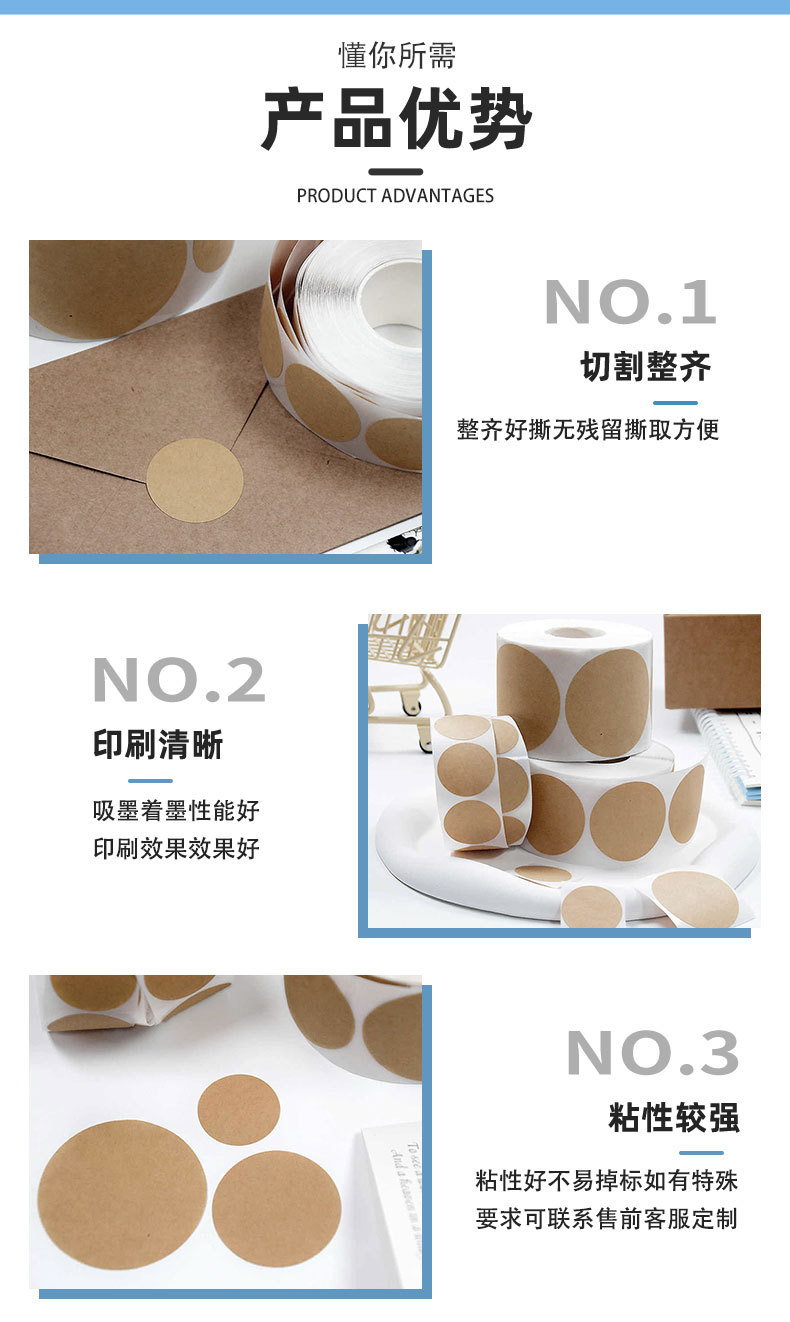 懂你所需

产品优势

PRODUCT ADVANTAGES

NO.1

切割整齐

整齐好撕无残留撕取方便

NO.2

印刷清晰

吸墨着墨性能好
印刷效果效果好

NO.3

粘性较强

粘性好不易掉标如有特殊
要求可联系售前客服定制