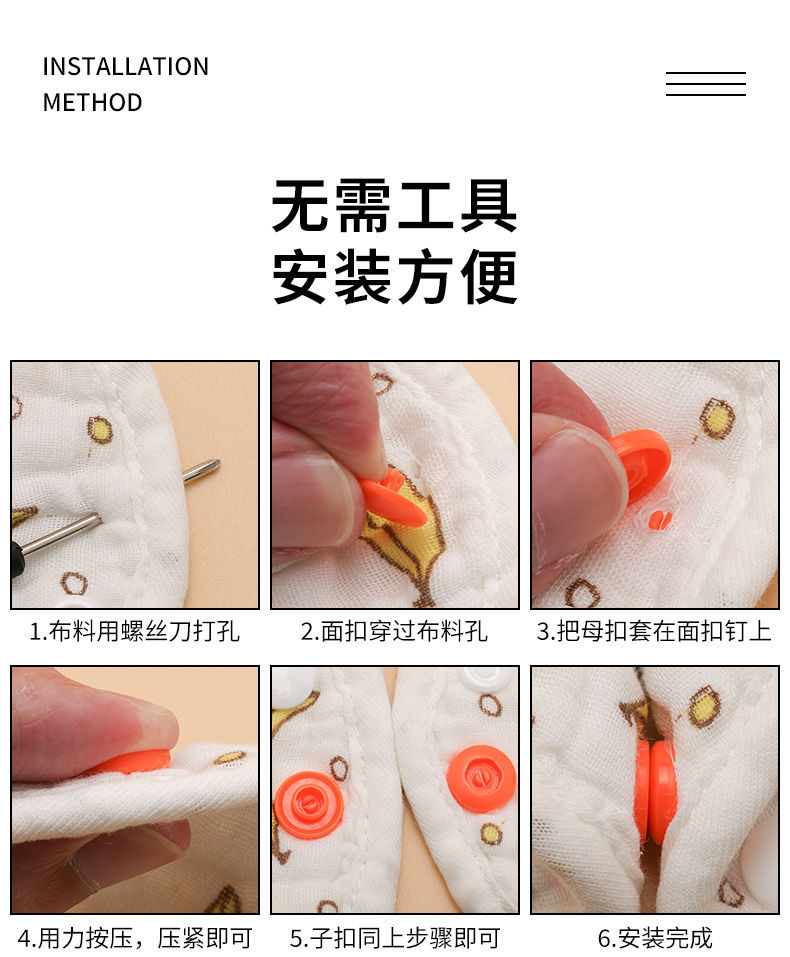 INSTALLATION
METHOD

无需工具
安装方便

1.布料用螺丝刀打孔

2.面扣穿过布料孔

3.把母扣套在面扣钉上

4.用力按压，压紧即可

5.子扣同上步骤即可

6.安装完成