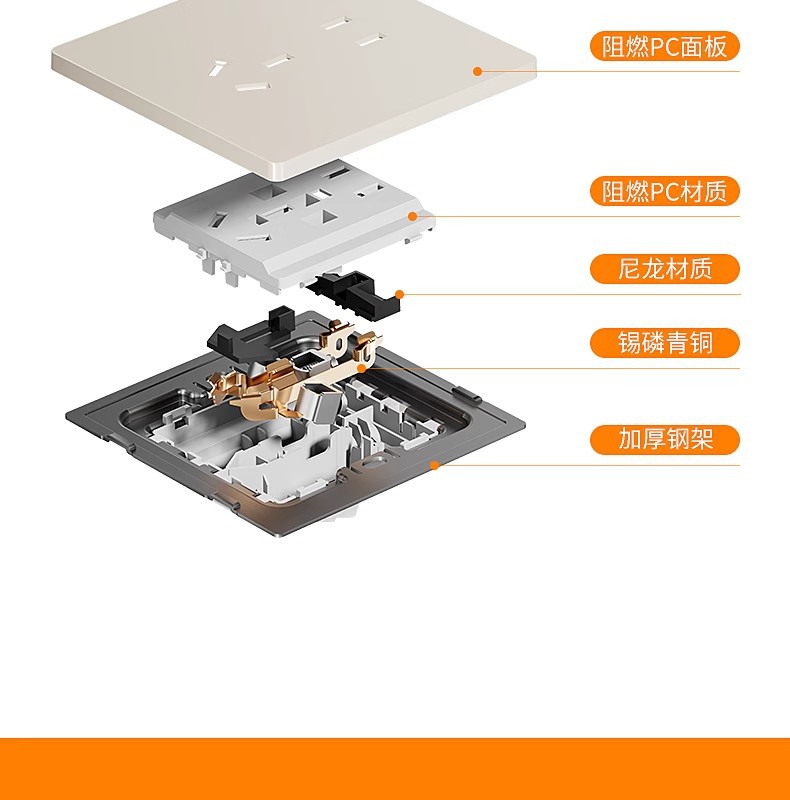 阻燃PC面板

阻燃PC材质

尼龙材质

锡磷青铜

加厚钢架