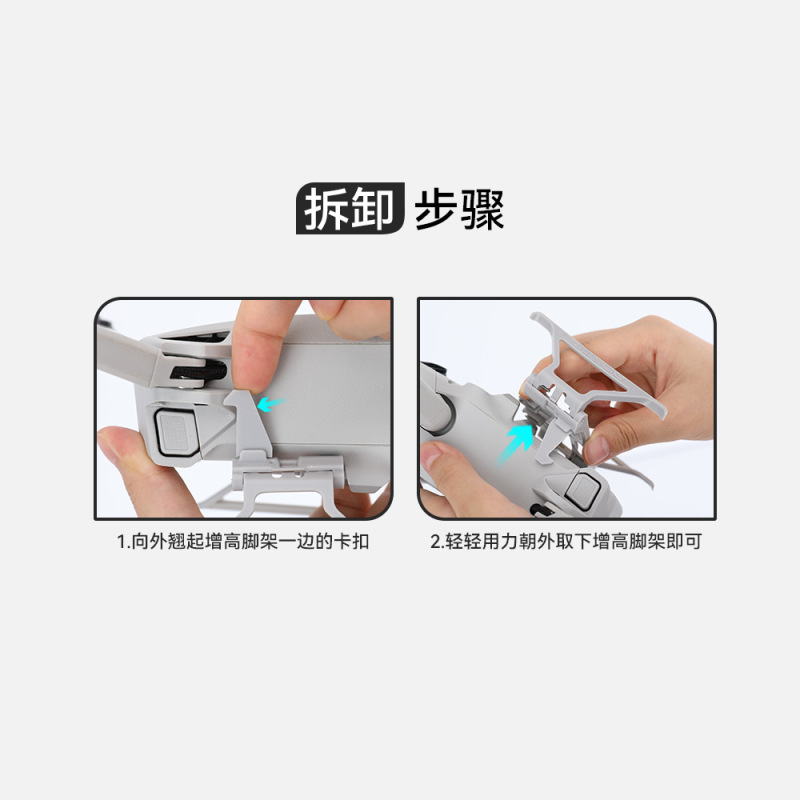 拆卸 步骤

1.向外翘起增高脚架一边的卡扣

2.轻轻用力朝外取下增高脚架即可