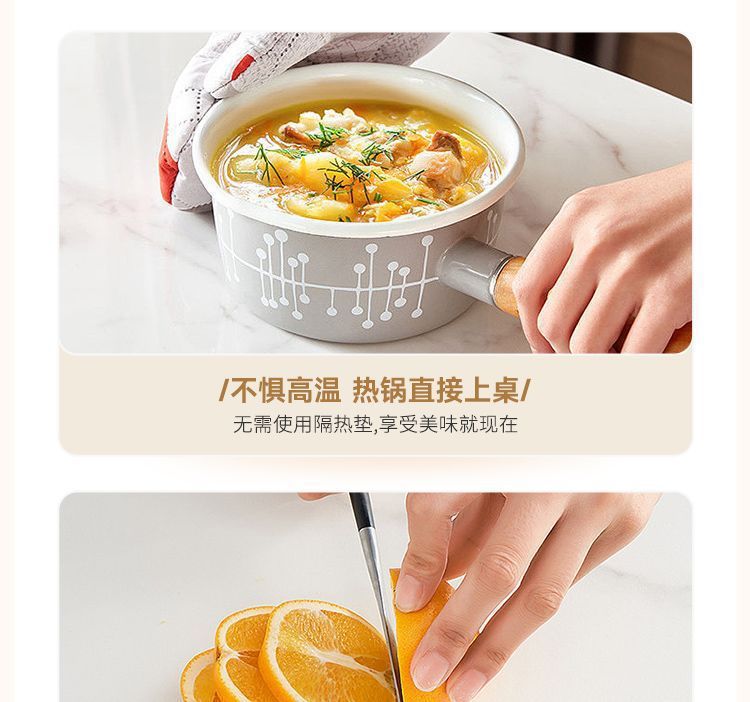 /不惧高温 热锅直接上桌/

无需使用隔热垫,享受美味就现在