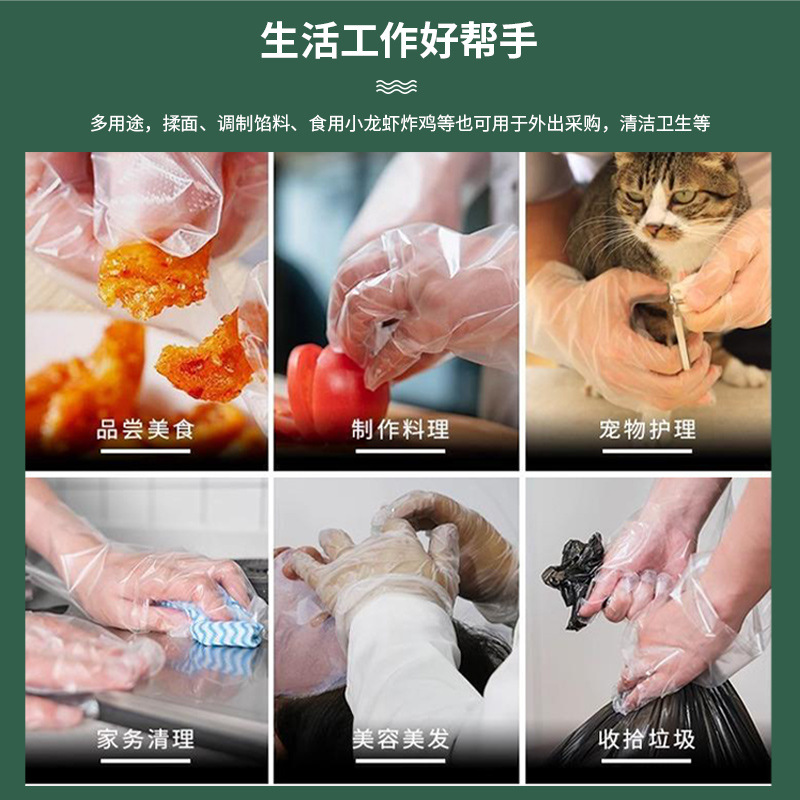 生活工作好帮手

多用途，揉面、调制馅料、食用小龙虾炸鸡等也可用于外出采购，清洁卫生等

品尝美食

制作料理

宠物护理

家务清理

美容美发

收拾垃圾