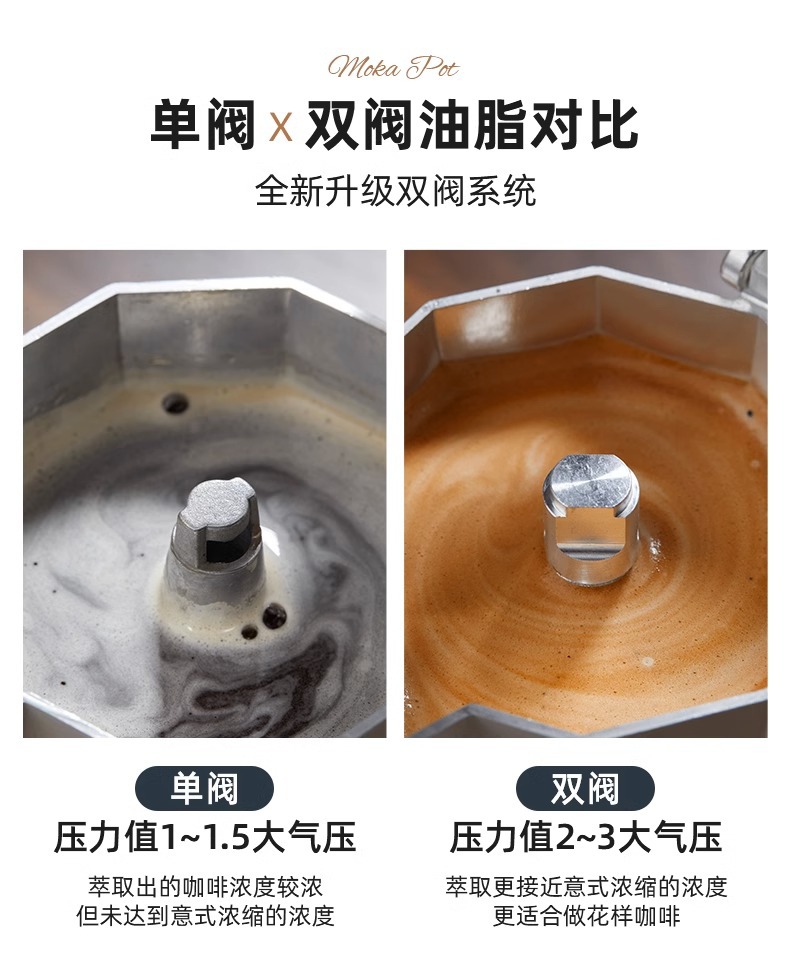 Moka Pot

单阀 x 双阀油脂对比

全新升级双阀系统

单阀

压力值1~1.5大气压

萃取出的咖啡浓度较浓
但未达到意式浓缩的浓度

双阀

压力值2~3大气压

萃取更接近意式浓缩的浓度
更适合做花样咖啡