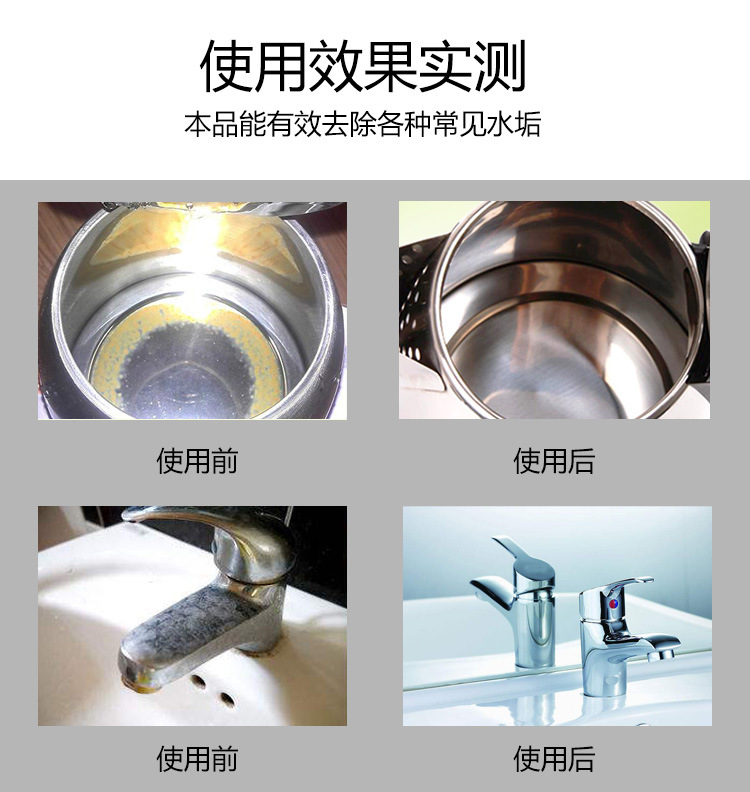 使用效果实测

本品能有效去除各种常见水垢

使用前

使用后

使用前

使用后