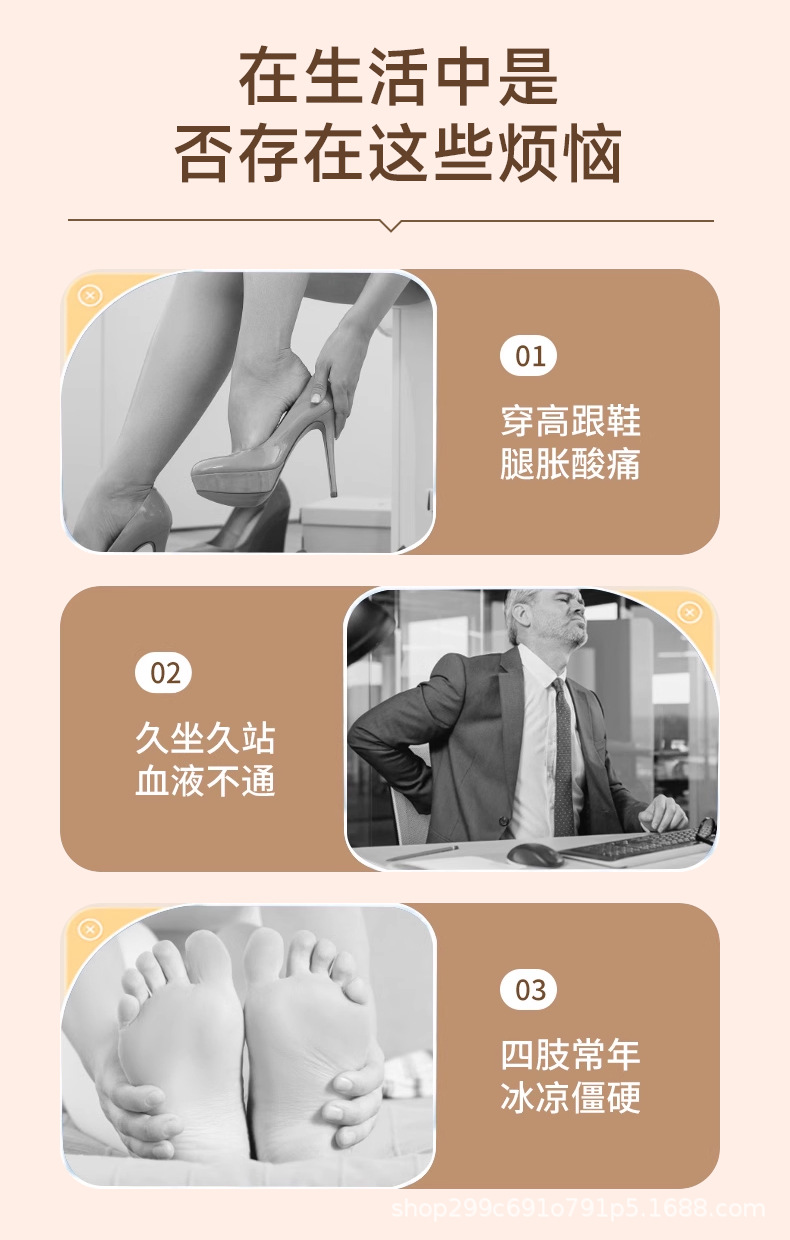 在生活中是
否存在这些烦恼

01
穿高跟鞋
腿胀酸痛

02
久坐久站
血液不通

03
四肢常年
冰凉僵硬

shop299c691o791p5.1688.com