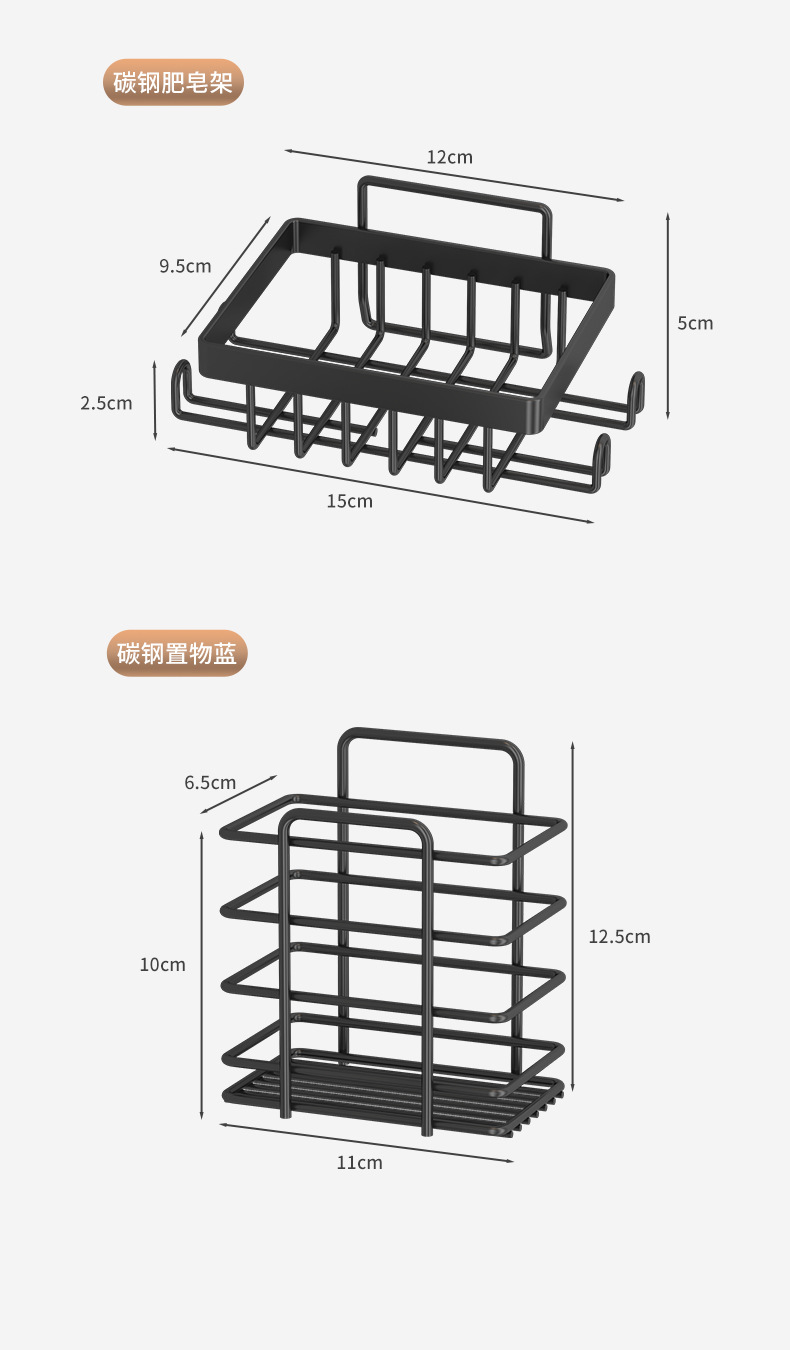 碳钢肥皂架

12cm

9.5cm

5cm

2.5cm

15cm

碳钢置物蓝

6.5cm

12.5cm

10cm

11cm