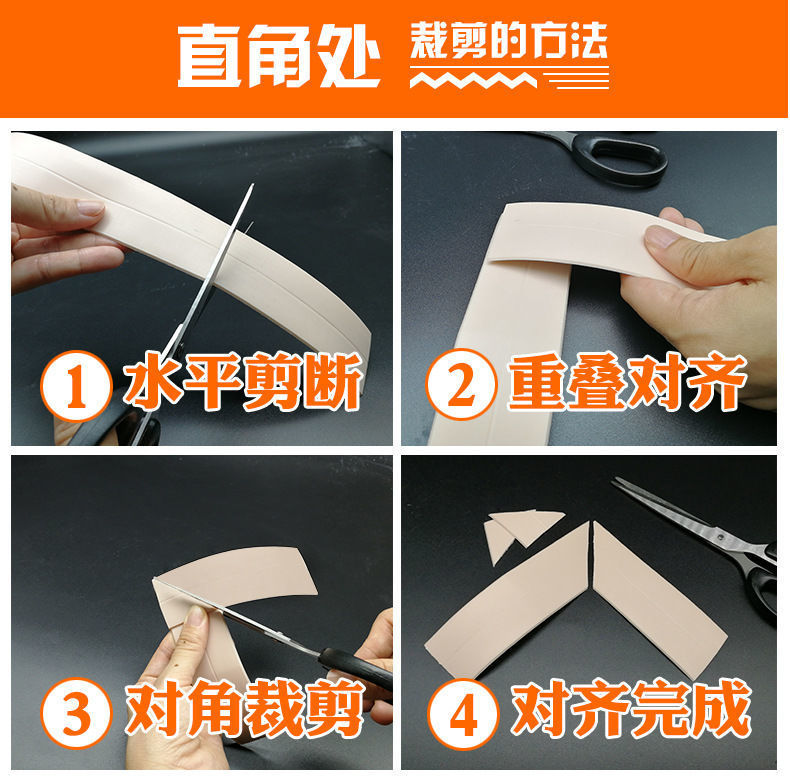 直角处 裁剪的方法

1 水平剪断

2 重叠对齐

3 对角裁剪

4 对齐完成