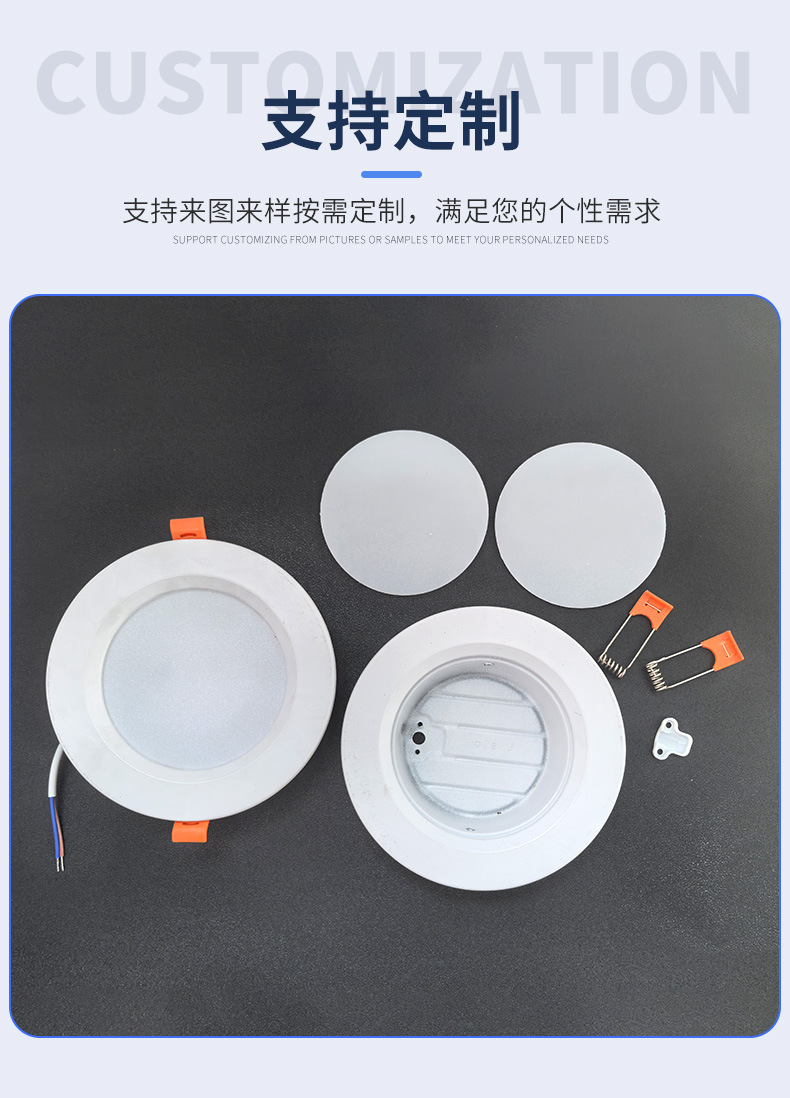 CUSTOMIZATION

支持定制

支持来图来样按需定制，满足您的个性需求

SUPPORT CUSTOMIZING FROM PICTURES OR SAMPLES TO MEET YOUR PERSONALIZED NEEDS