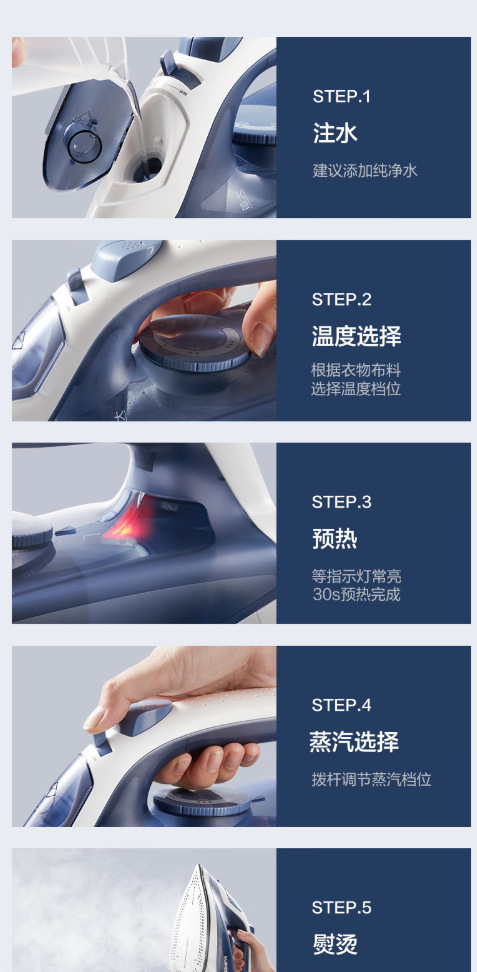 STEP.1
注水
建议添加纯净水

STEP.2
温度选择
根据衣物布料
选择温度档位

STEP.3
预热
等指示灯常亮
30s预热完成

STEP.4
蒸汽选择
拨杆调节蒸汽档位

STEP.5
熨烫