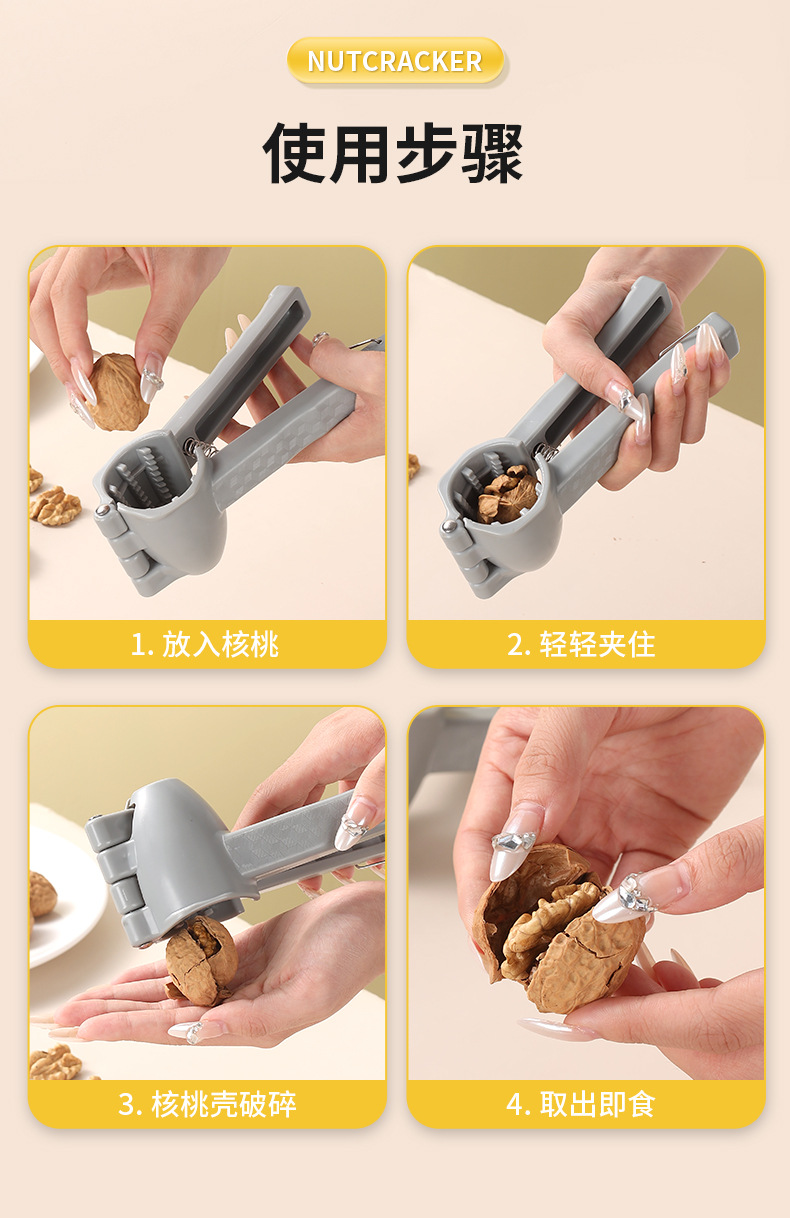 NUTCRACKER

使用步骤

1. 放入核桃

2. 轻轻夹住

3. 核桃壳破碎

4. 取出即食