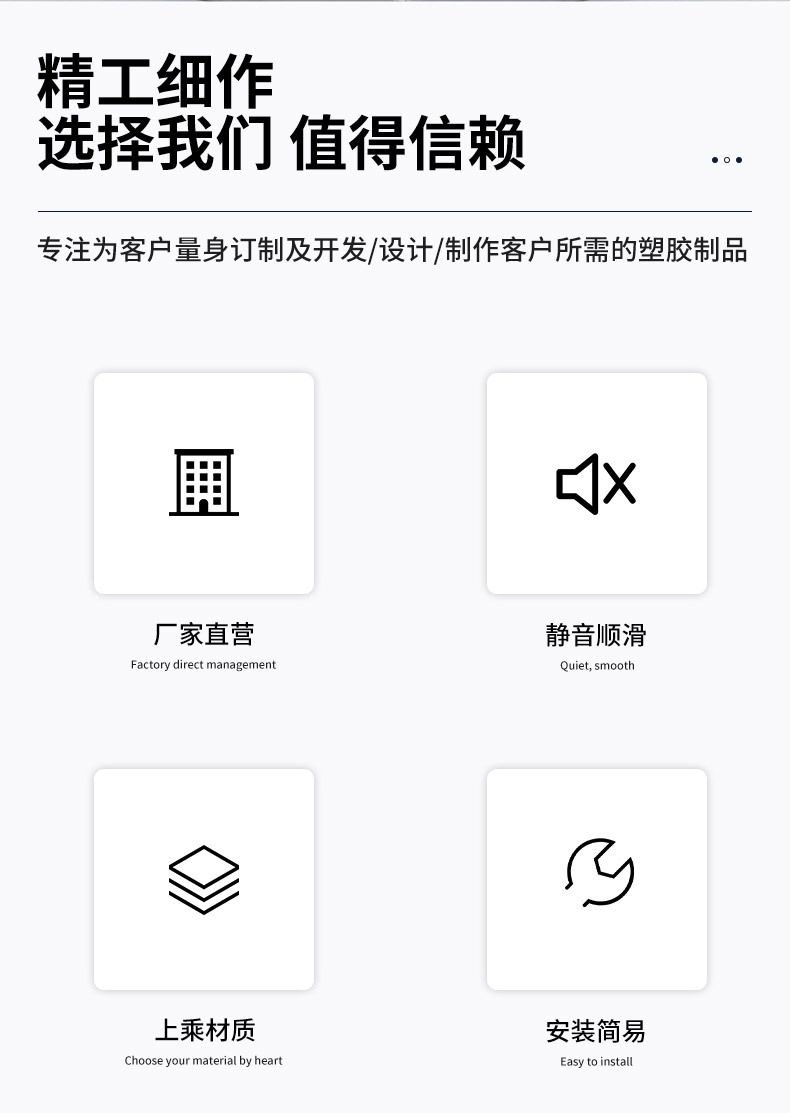 精工细作
选择我们 值得信赖

专注为客户量身订制及开发/设计/制作客户所需的塑胶制品

厂家直营
Factory direct management

静音顺滑
Quiet, smooth

上乘材质
Choose your material by heart

安装简易
Easy to install