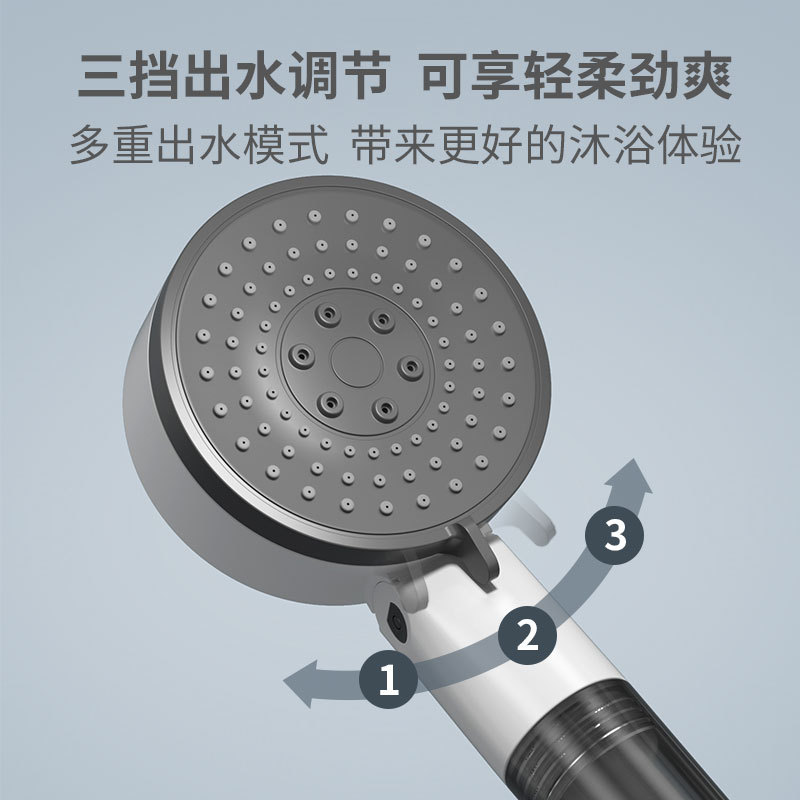 三挡出水调节 可享轻柔劲爽
多重出水模式 带来更好的沐浴体验

3
2
1