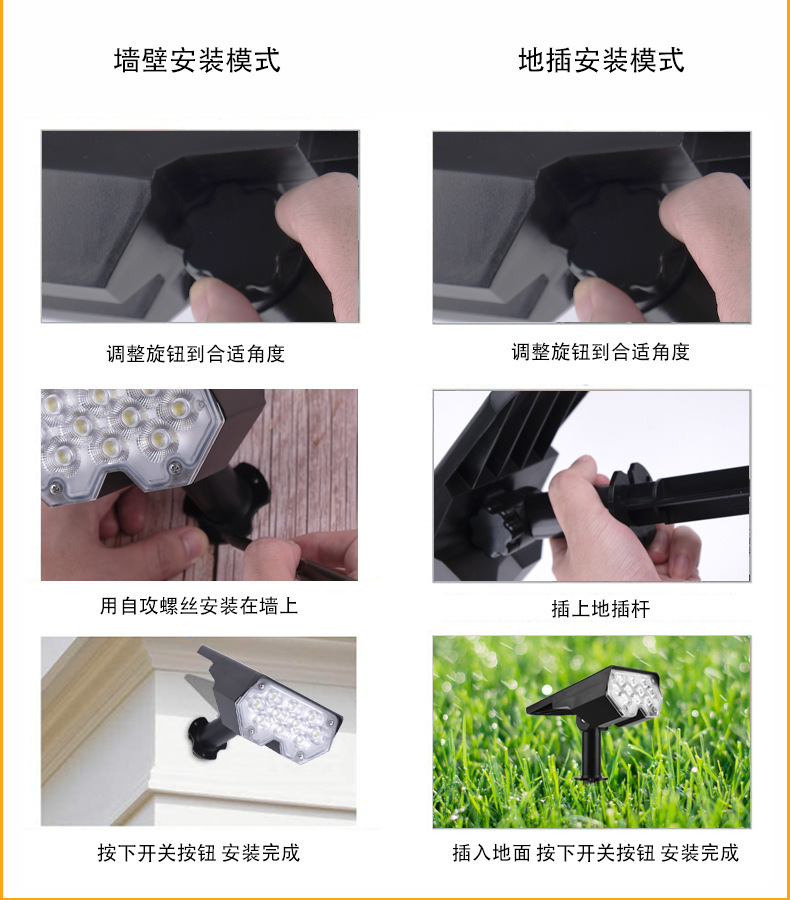 墙壁安装模式

调整旋钮到合适角度

用自攻螺丝安装在墙上

按下开关按钮 安装完成

地插安装模式

调整旋钮到合适角度

插上地插杆

插入地面 按下开关按钮 安装完成