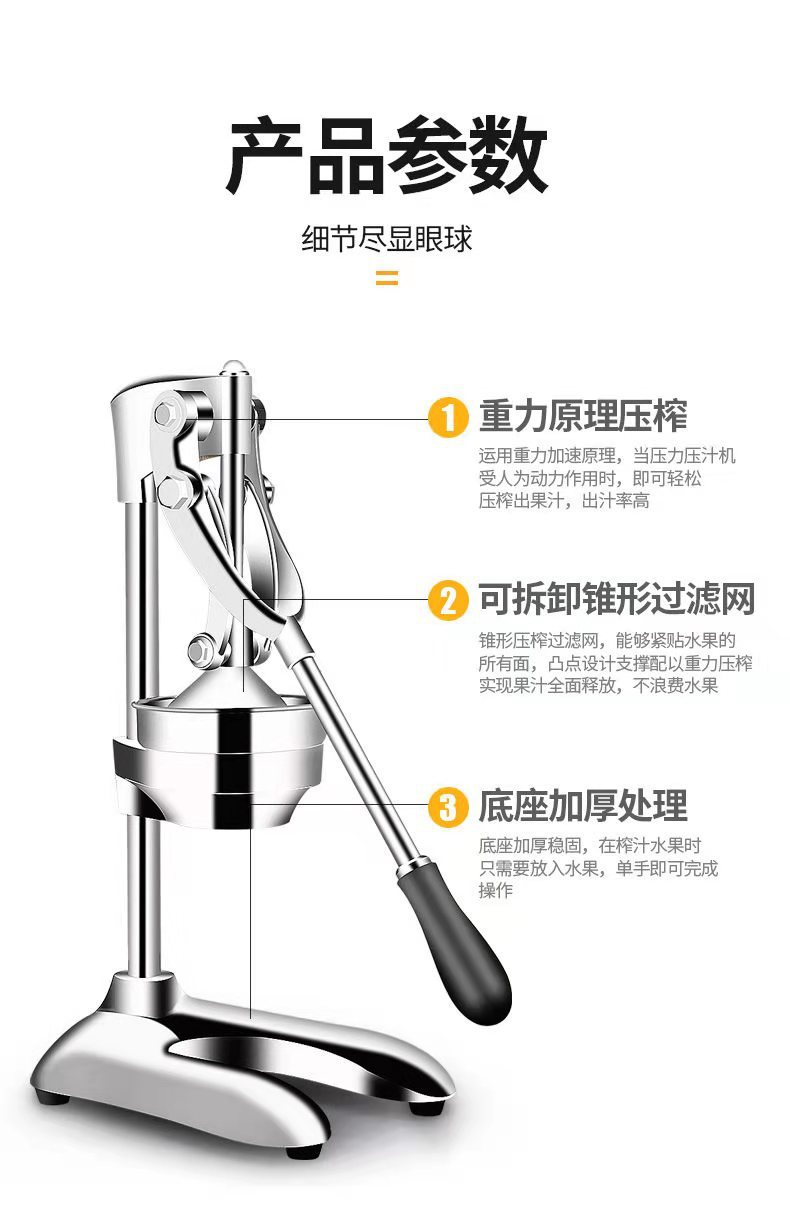 产品参数

细节尽显眼球

1 重力原理压榨

运用重力加速原理，当压力压汁机受人为动力作用时，即可轻松压榨出果汁，出汁率高

2 可拆卸锥形过滤网

锥形压榨过滤网，能够紧贴水果的所有面，凸点设计支撑配以重力压榨实现果汁全面释放，不浪费水果

3 底座加厚处理

底座加厚稳固，在榨汁水果时只需要放入水果，单手即可完成操作