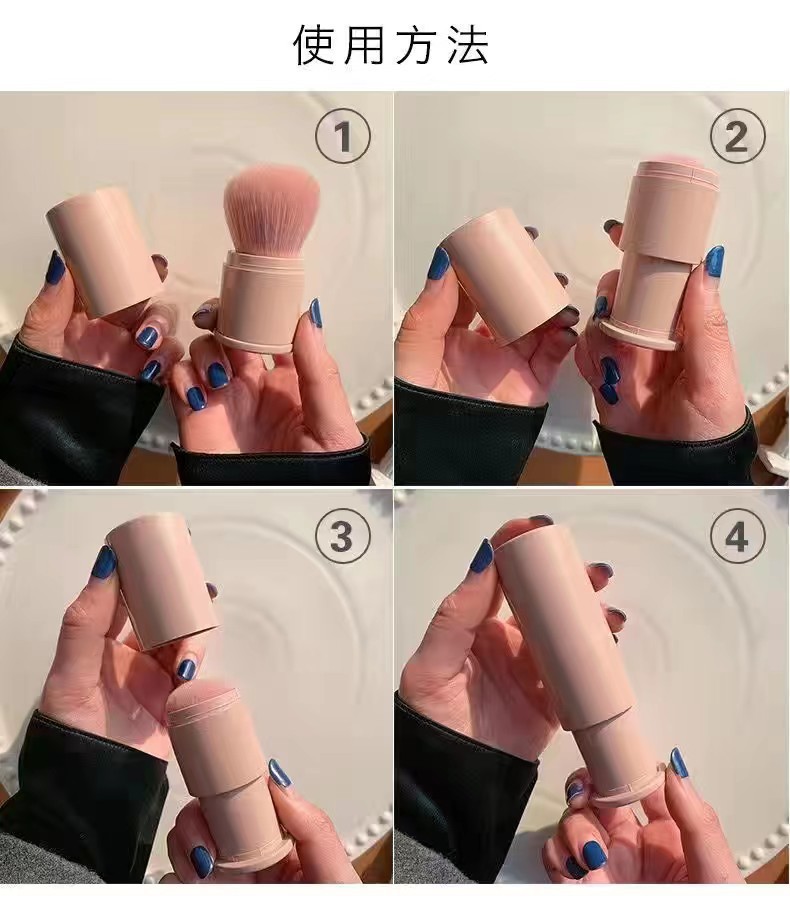 使用方法

①

②

③

④