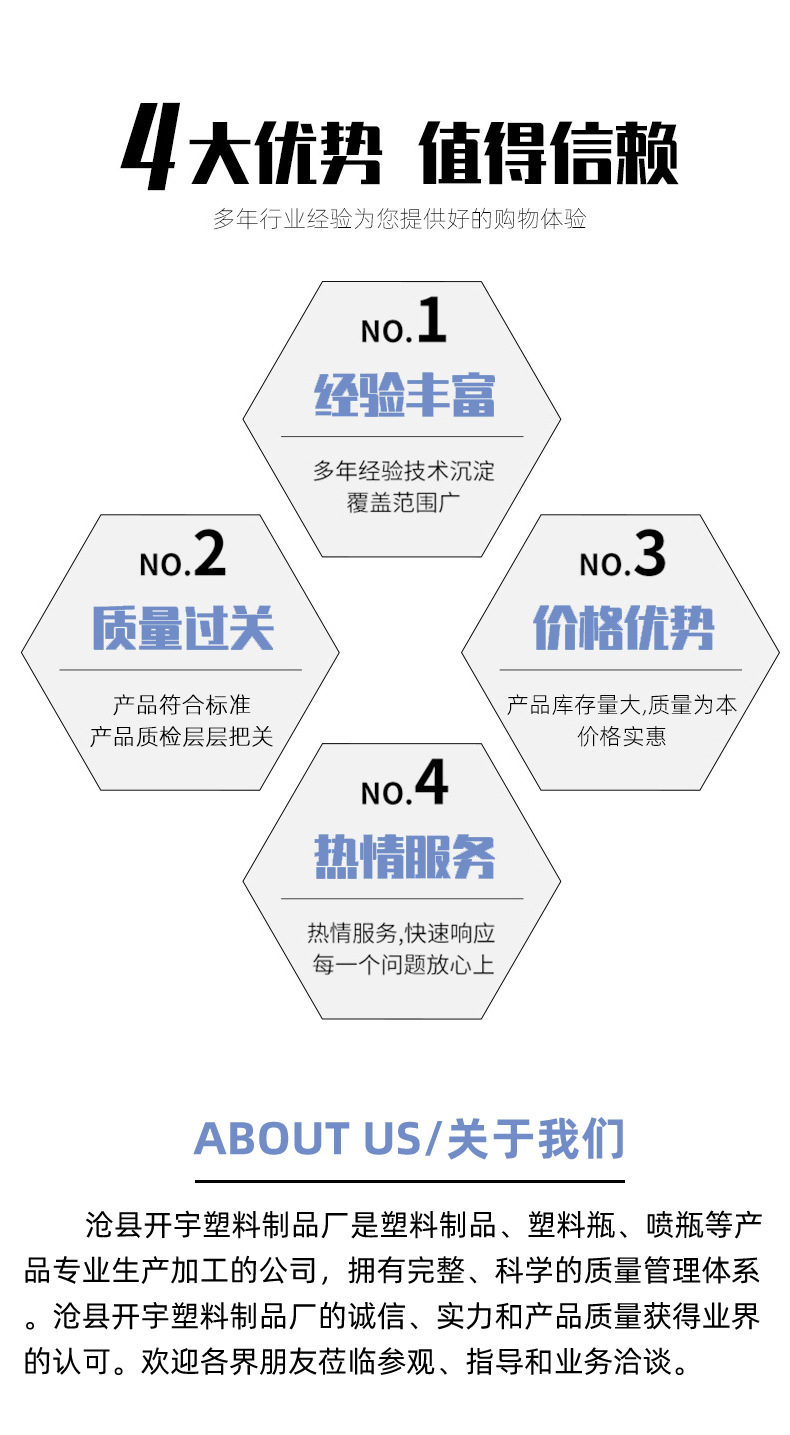 4大优势 值得信赖

多年行业经验为您提供好的购物体验

NO.1

经验丰富

多年经验技术沉淀
覆盖范围广

NO.2

质量过关

产品符合标准
产品质检层层把关

NO.3

价格优势

产品库存量大,质量为本
价格实惠

NO.4

热情服务

热情服务,快速响应
每一个问题放心上

ABOUT US/关于我们

沧县开宇塑料制品厂是塑料制品、塑料瓶、喷瓶等产品专业生产加工的公司，拥有完整、科学的质量管理体系。沧县开宇塑料制品厂的诚信、实力和产品质量获得业界的认可。欢迎各界朋友莅临参观、指导和业务洽谈。