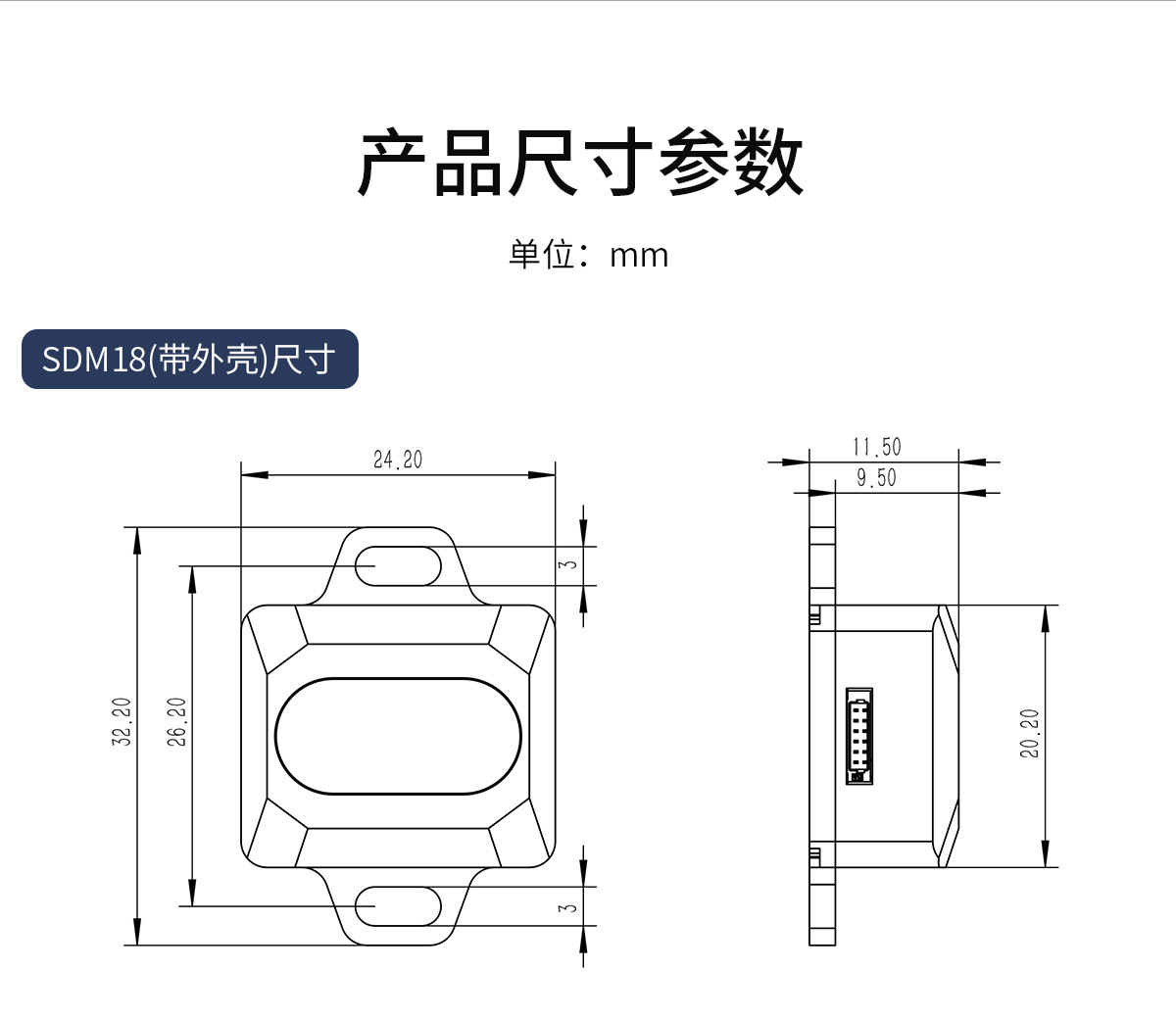 产品尺寸参数

单位：mm

SDM18(带外壳)尺寸

24.20

3

32.20

26.20

3

11.50

9.50

20.20