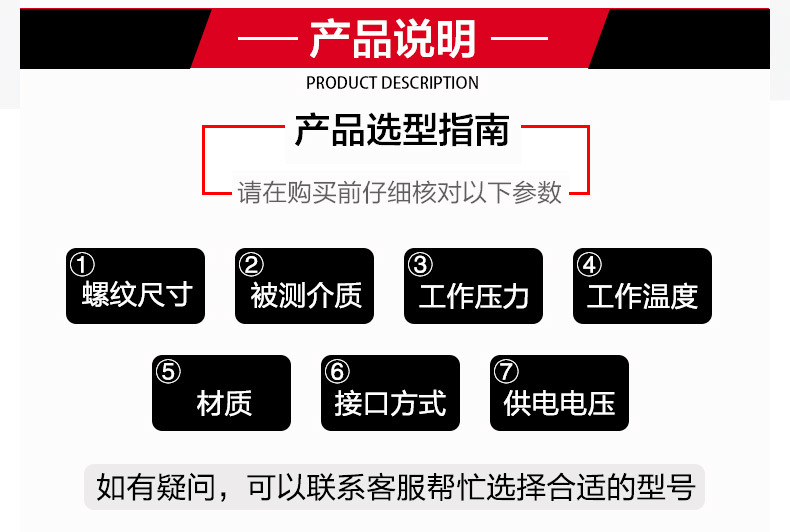 — 产品说明 —
PRODUCT DESCRIPTION

产品选型指南

请在购买前仔细核对以下参数

①
螺纹尺寸

②
被测介质

③
工作压力

④
工作温度

⑤
材质

⑥
接口方式

⑦
供电电压

如有疑问，可以联系客服帮忙选择合适的型号