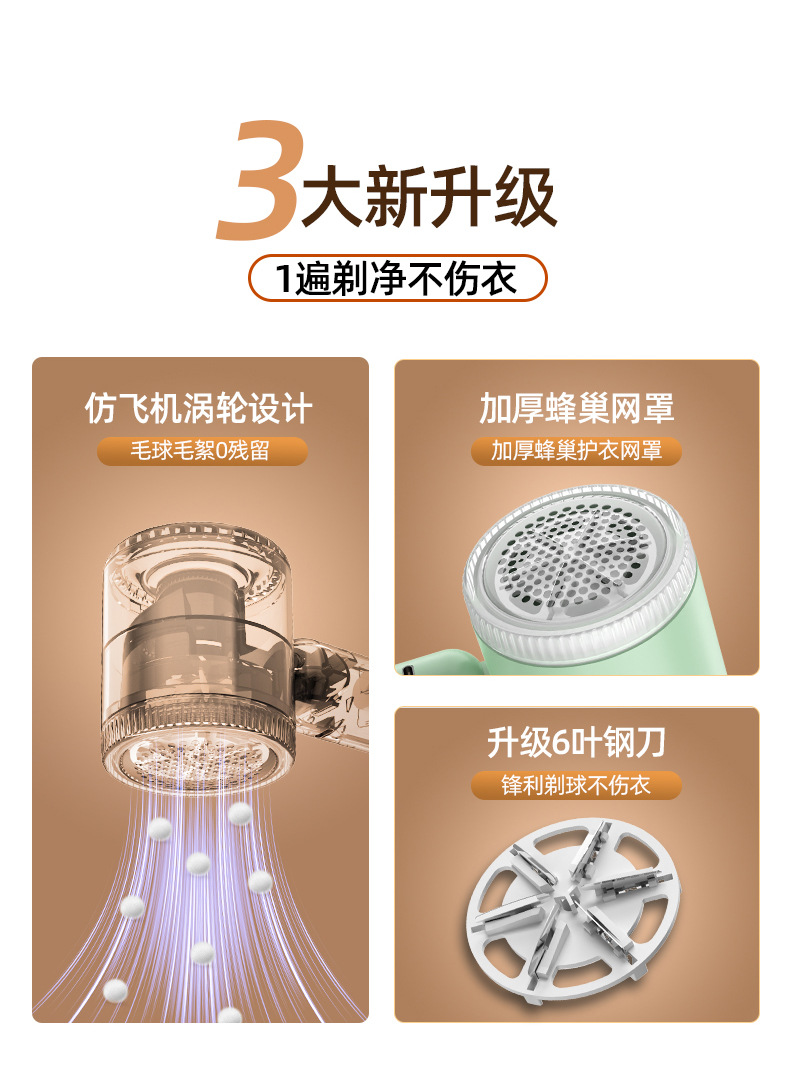 3大新升级

1遍剃净不伤衣

仿飞机涡轮设计

毛球毛絮0残留

加厚蜂巢网罩

加厚蜂巢护衣网罩

升级6叶钢刀

锋利剃球不伤衣