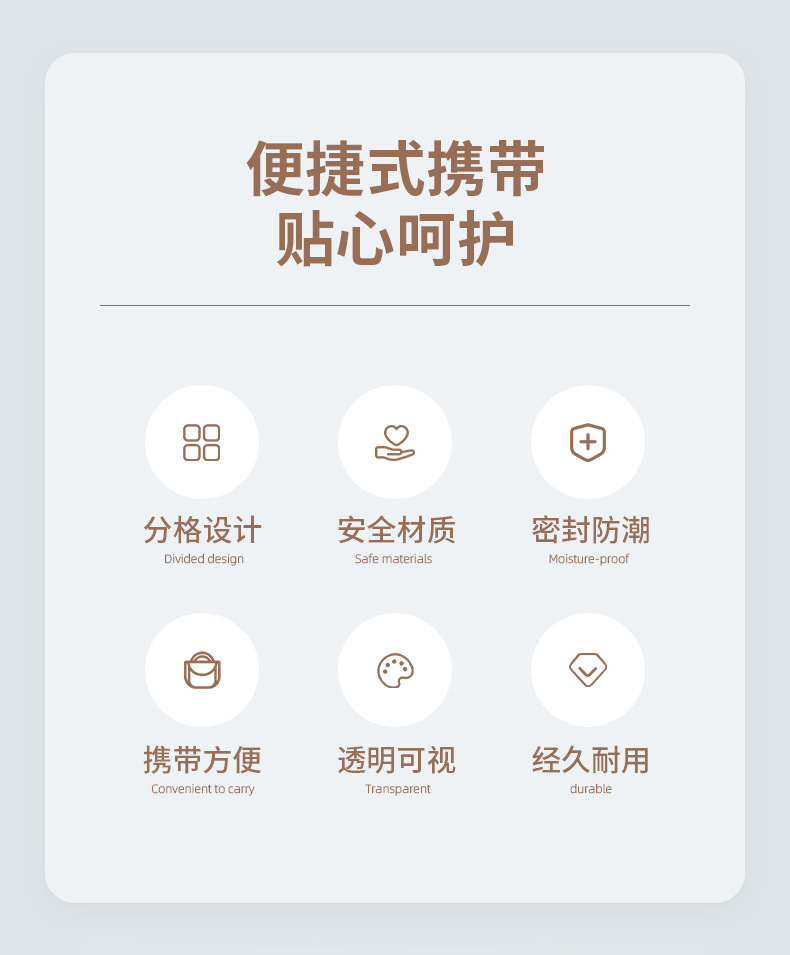 便捷式携带
贴心呵护

分格设计
Divided design

安全材质
Safe materials

密封防潮
Moisture-proof

携带方便
Convenient to carry

透明可视
Transparent

经久耐用
durable