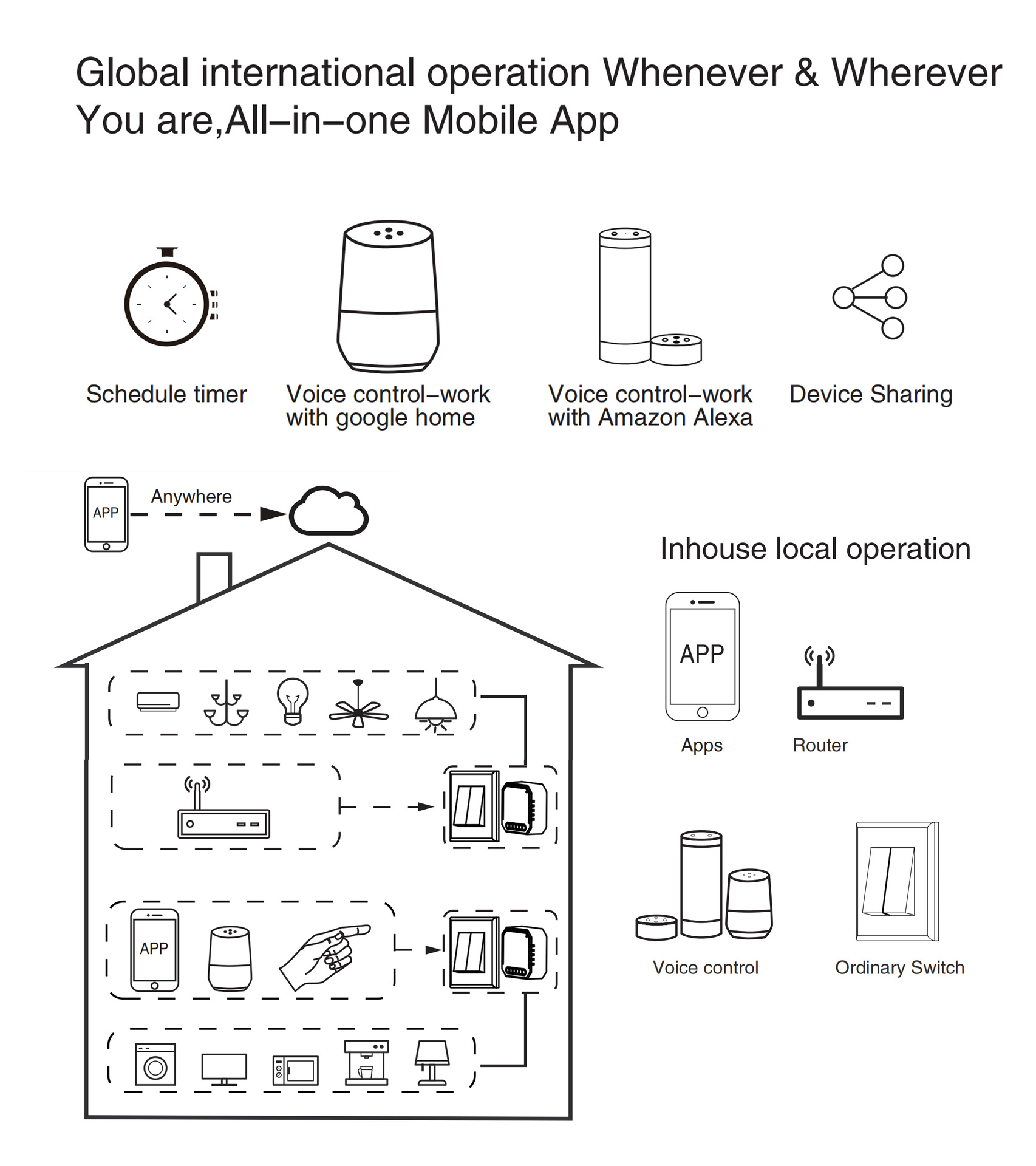 Global international operation Whenever & Wherever You are,All–in–one Mobile App

Schedule timer

Voice control–work with google home

Voice control–work with Amazon Alexa

Device Sharing

APP

Anywhere

APP

Inhouse local operation

APP

Apps

Router

Voice control

Ordinary Switch