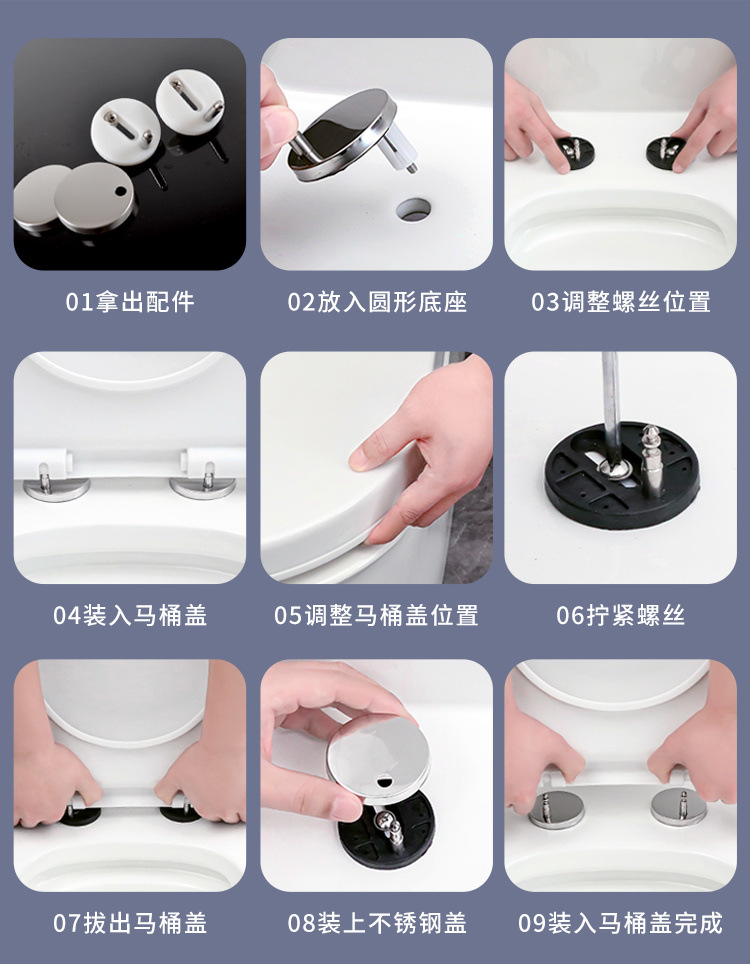 01拿出配件

02放入圆形底座

03调整螺丝位置

04装入马桶盖

05调整马桶盖位置

06拧紧螺丝

07拔出马桶盖

08装上不锈钢盖

09装入马桶盖完成