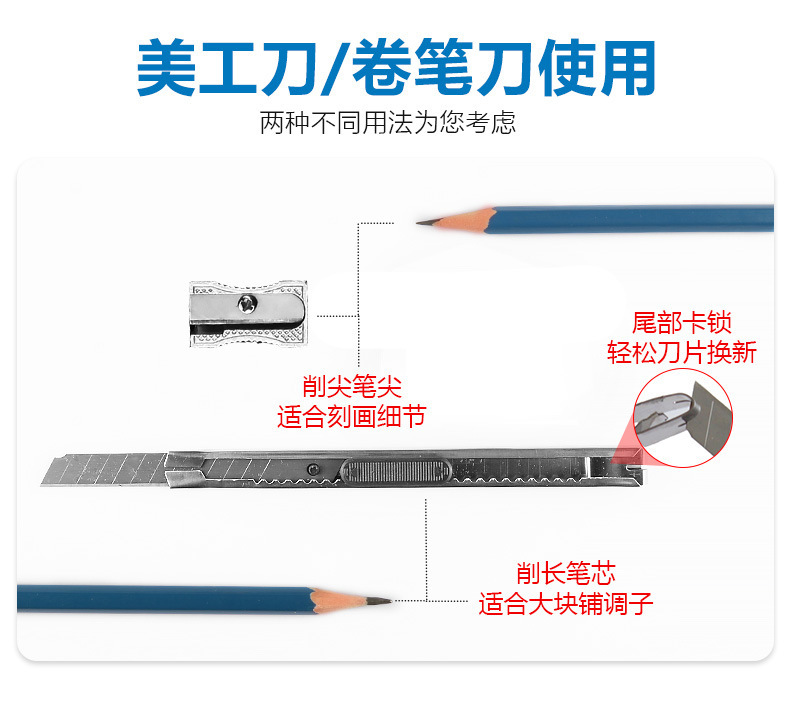 美工刀/卷笔刀使用
两种不同用法为您考虑

尾部卡锁
轻松刀片换新

削尖笔尖
适合刻画细节

削长笔芯
适合大块铺调子