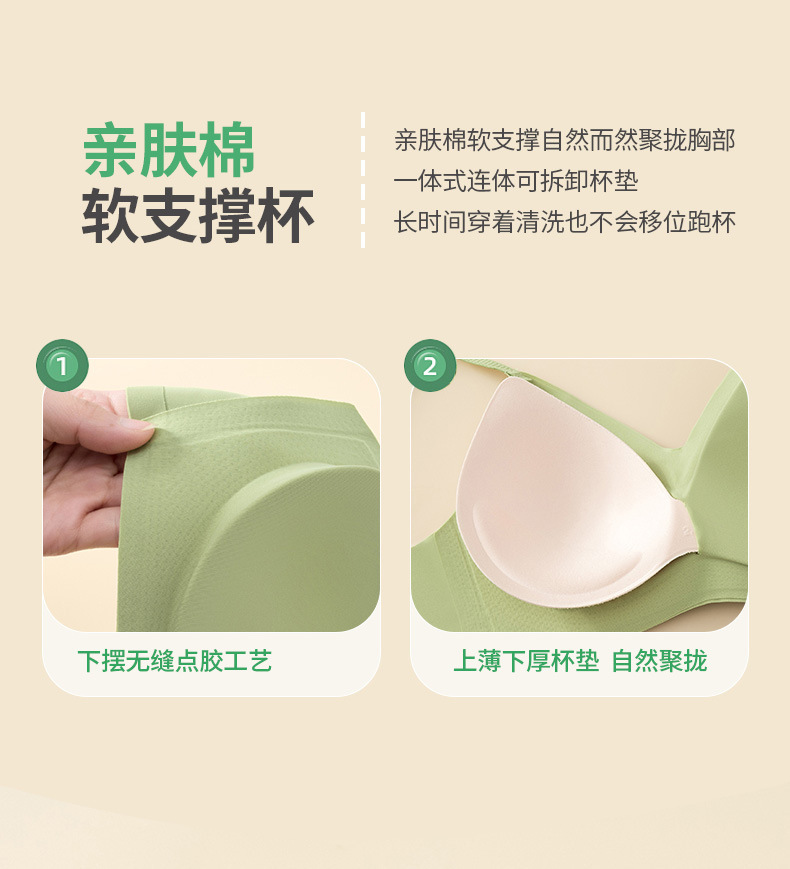 亲肤棉
软支撑杯

亲肤棉软支撑自然而然聚拢胸部
一体式连体可拆卸杯垫
长时间穿着清洗也不会移位跑杯

1
下摆无缝点胶工艺

2
上薄下厚杯垫 自然聚拢