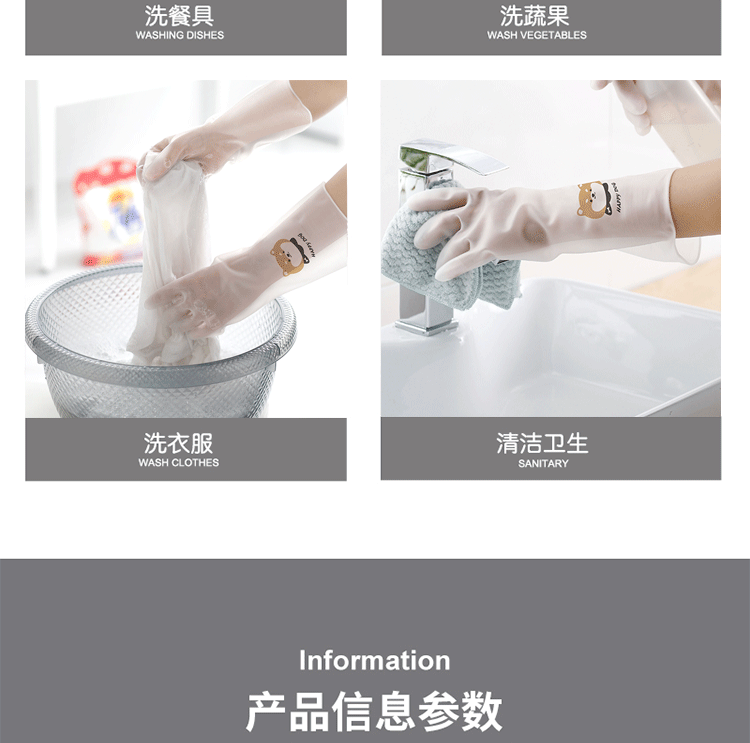 洗餐具
WASHING DISHES

洗蔬果
WASH VEGETABLES

HAPPY DOG

HAPPY DOG

洗衣服
WASH CLOTHES

清洁卫生
SANITARY

Information
产品信息参数