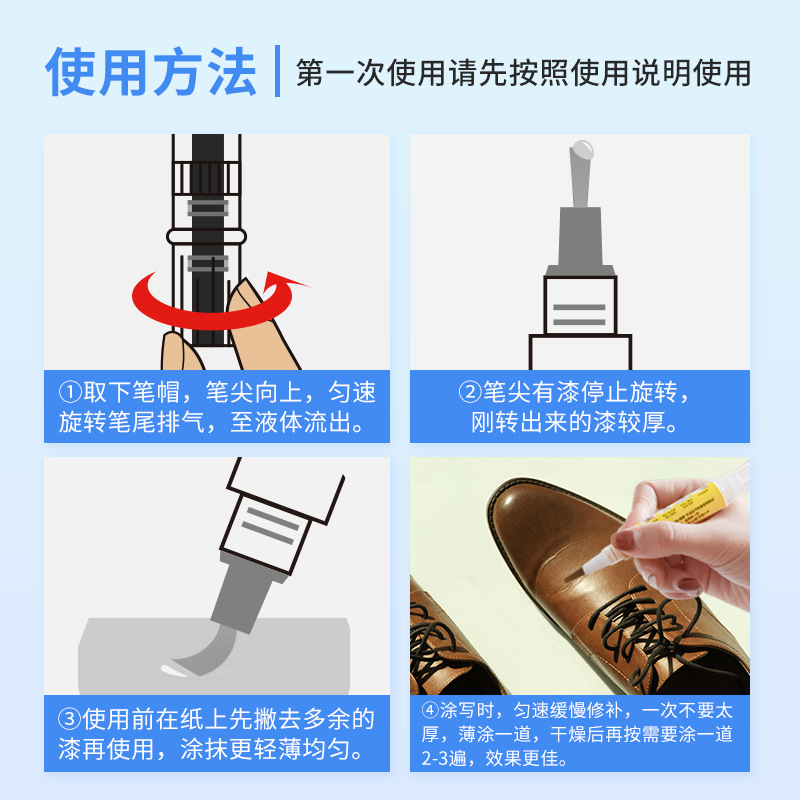 使用方法 | 第一次使用请先按照使用说明使用

①取下笔帽，笔尖向上，匀速旋转笔尾排气，至液体流出。

②笔尖有漆停止旋转，刚转出来的漆较厚。

③使用前在纸上先撇去多余的漆再使用，涂抹更轻薄均匀。

④涂写时，匀速缓慢修补，一次不要太厚，薄涂一道，干燥后再按需要涂一道2-3遍，效果更佳。