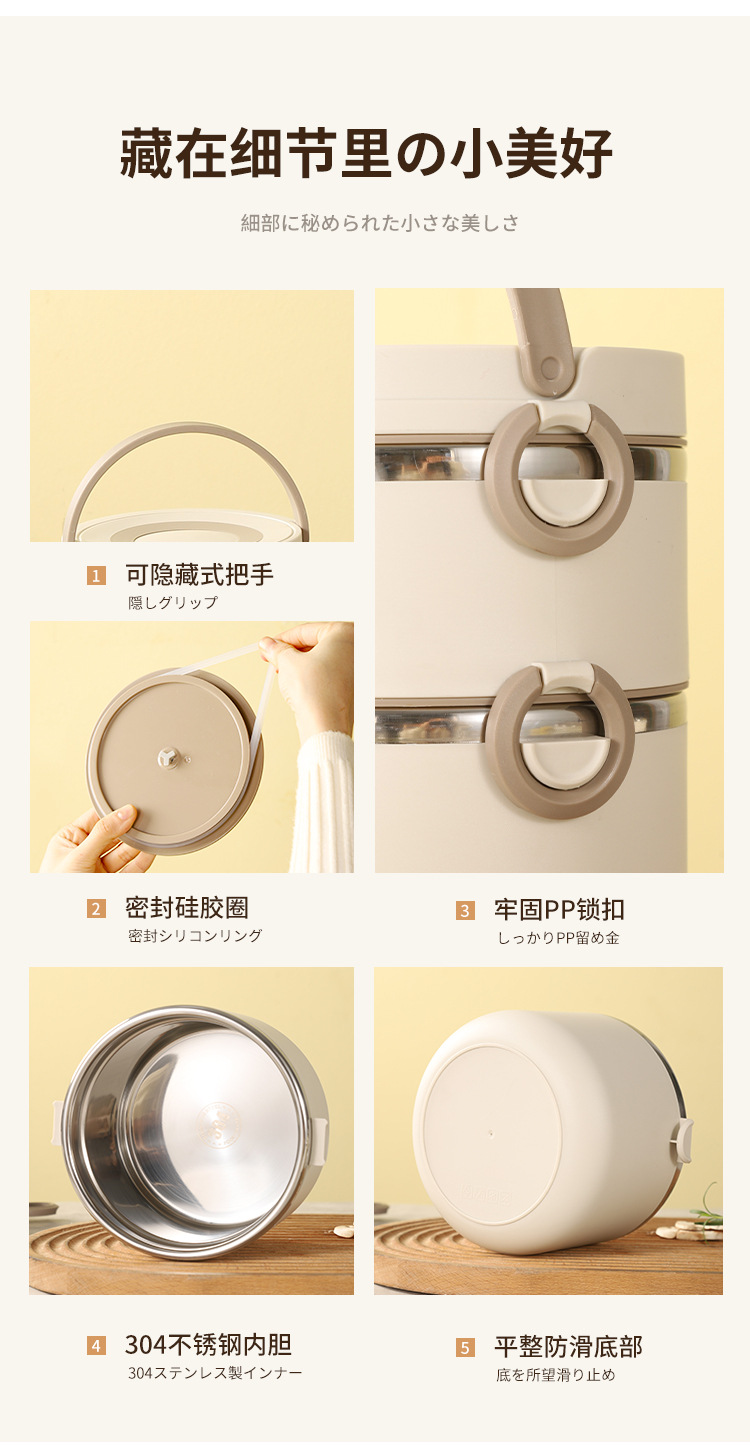 藏在细节里の小美好

細部に秘められた小さな美しさ

1 可隐藏式把手
隠しグリップ

2 密封硅胶圈
密封シリコンリング

3 牢固PP锁扣
しっかりPP留め金

4 304不锈钢内胆
304ステンレス製インナー

5 平整防滑底部
底を所望滑り止め