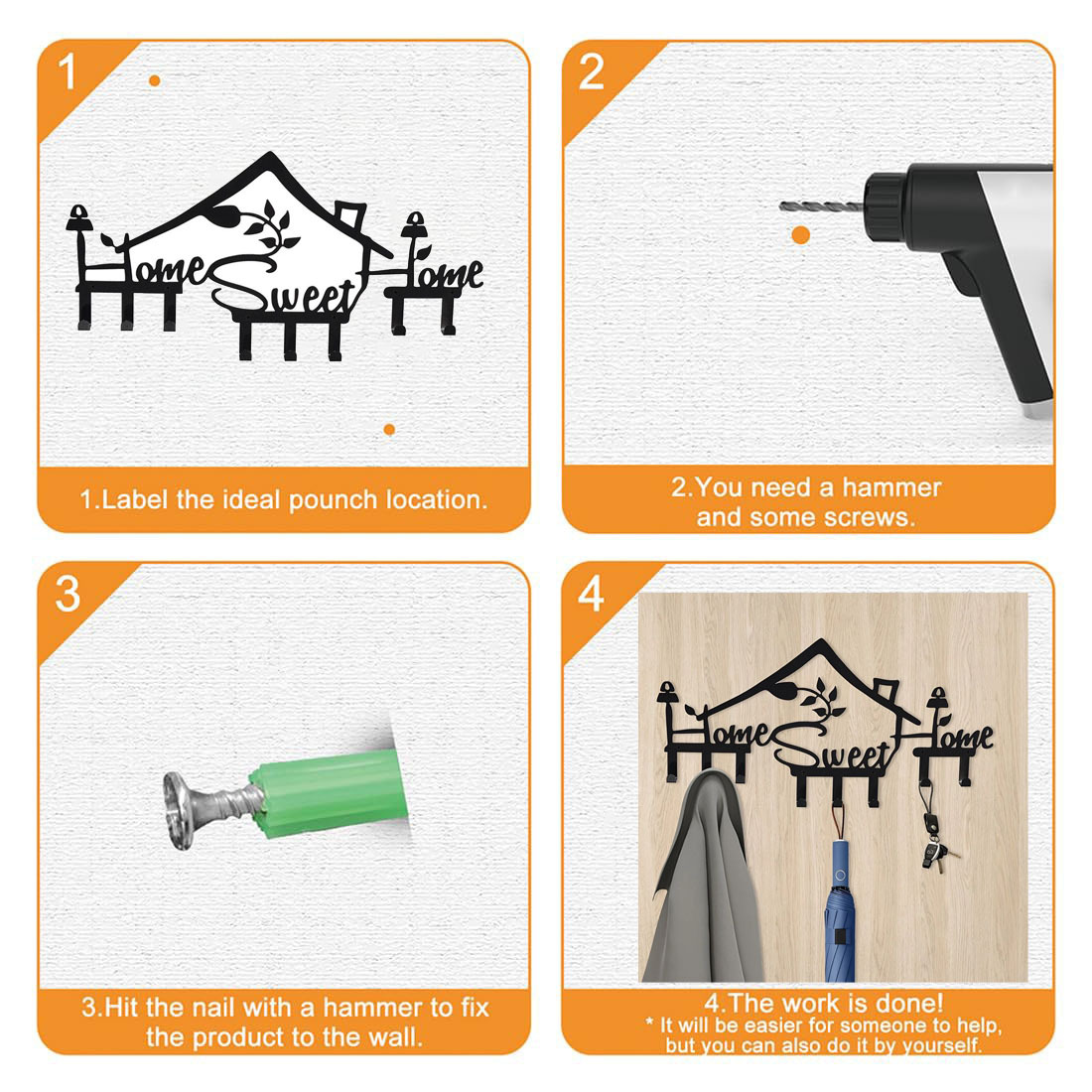 1

Home Sweet Home

1.Label the ideal pounch location.

2

2.You need a hammer and some screws.

3

3.Hit the nail with a hammer to fix the product to the wall.

4

Home Sweet Home

4.The work is done!
* It will be easier for someone to help, but you can also do it by yourself.