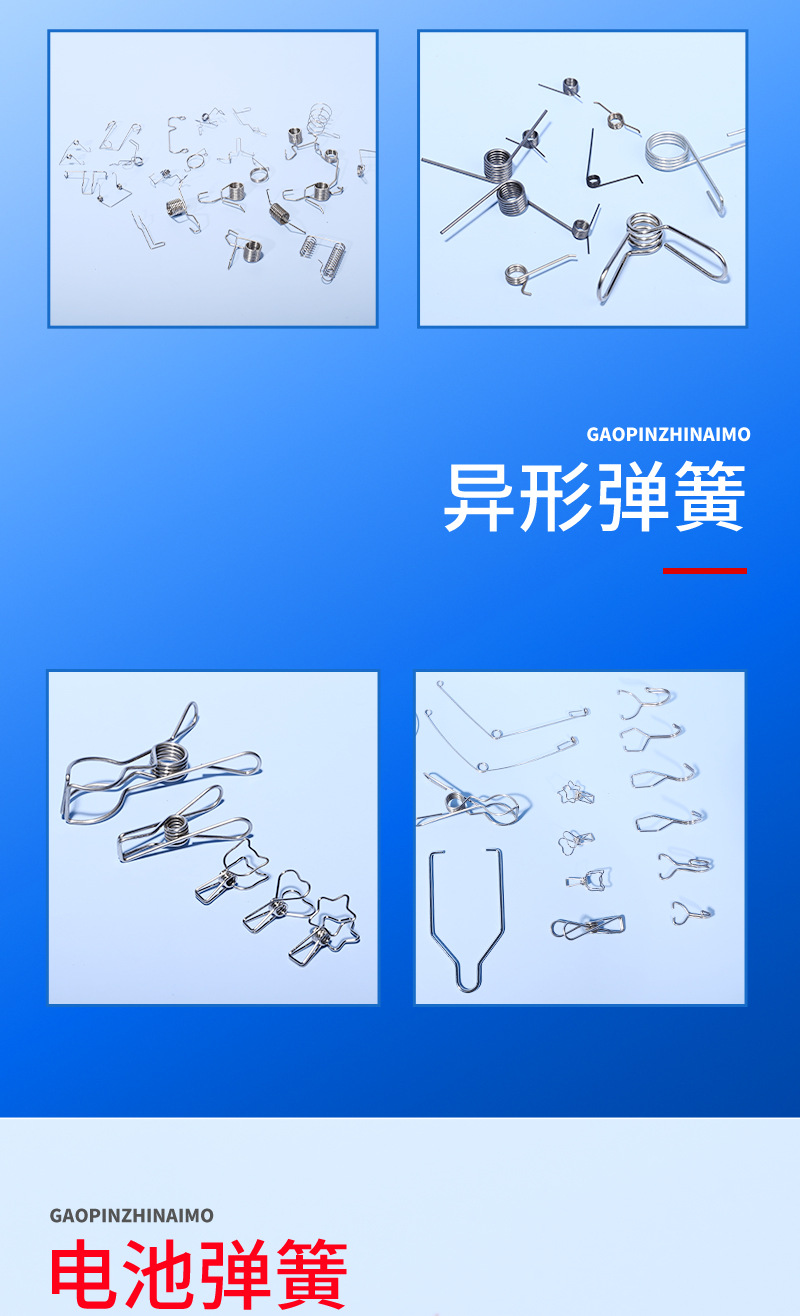 GAOPINZHINAIMO

异形弹簧

GAOPINZHINAIMO

电池弹簧