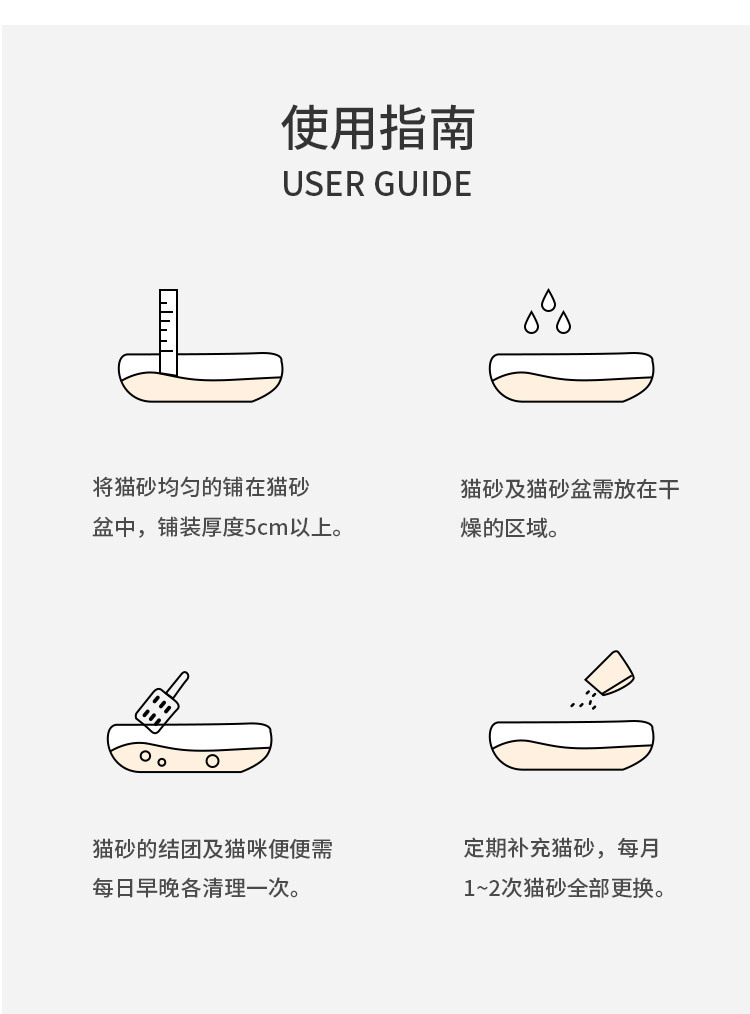 使用指南
USER GUIDE

将猫砂均匀的铺在猫砂盆中，铺装厚度5cm以上。

猫砂及猫砂盆需放在干燥的区域。

猫砂的结团及猫咪便便需每日早晚各清理一次。

定期补充猫砂，每月1~2次猫砂全部更换。