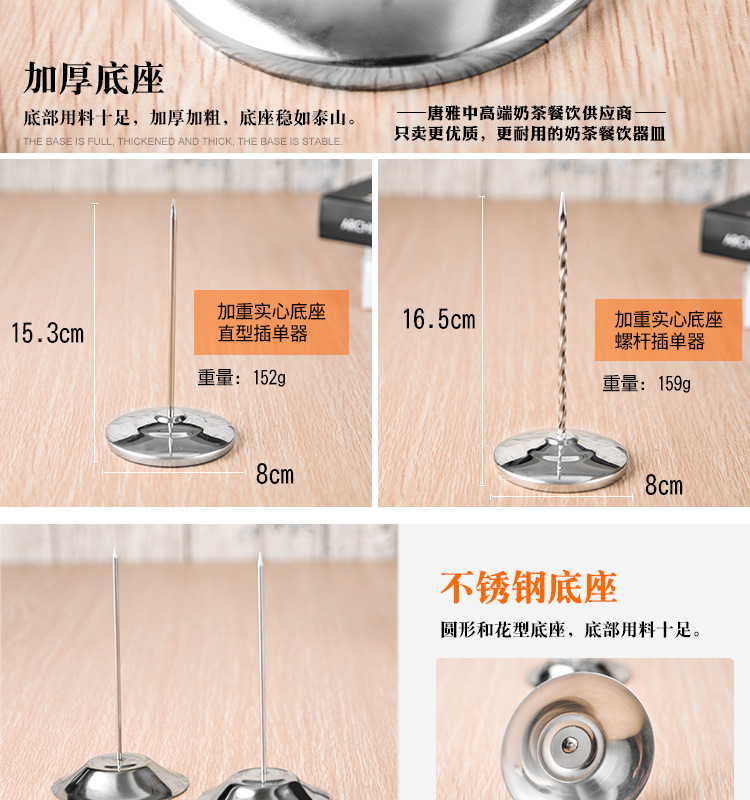 加厚底座

底部用料十足，加厚加粗，底座稳如泰山。

THE BASE IS FULL, THICKENED AND THICK, THE BASE IS STABLE.

——唐雅中高端奶茶餐饮供应商——
只卖更优质，更耐用的奶茶餐饮器皿

15.3cm

加重实心底座
直型插单器

重量：152g

8cm

16.5cm

加重实心底座
螺杆插单器

重量：159g

8cm

不锈钢底座

圆形和花型底座，底部用料十足。