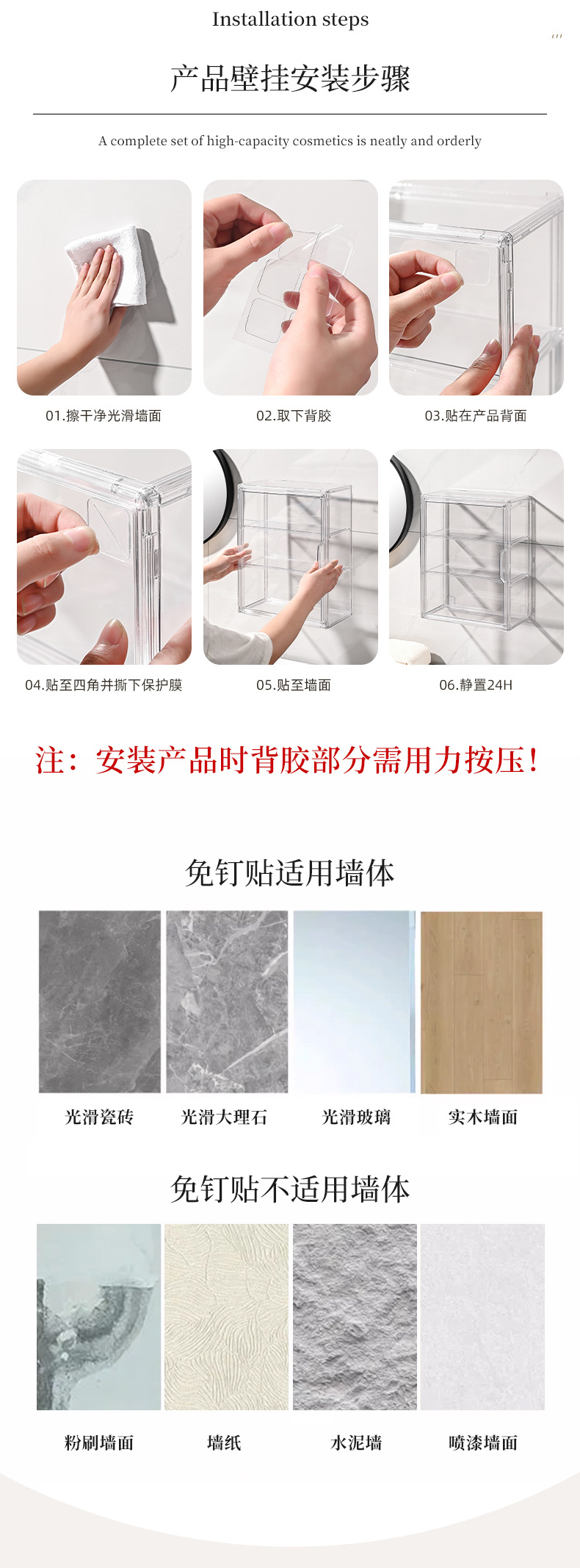 Installation steps

产品壁挂安装步骤

A complete set of high-capacity cosmetics is neatly and orderly

01.擦干净光滑墙面

02.取下背胶

03.贴在产品背面

04.贴至四角并撕下保护膜

05.贴至墙面

06.静置24H

注：安装产品时背胶部分需用力按压！

免钉贴适用墙体

光滑瓷砖

光滑大理石

光滑玻璃

实木墙面

免钉贴不适用墙体

粉刷墙面

墙纸

水泥墙

喷漆墙面