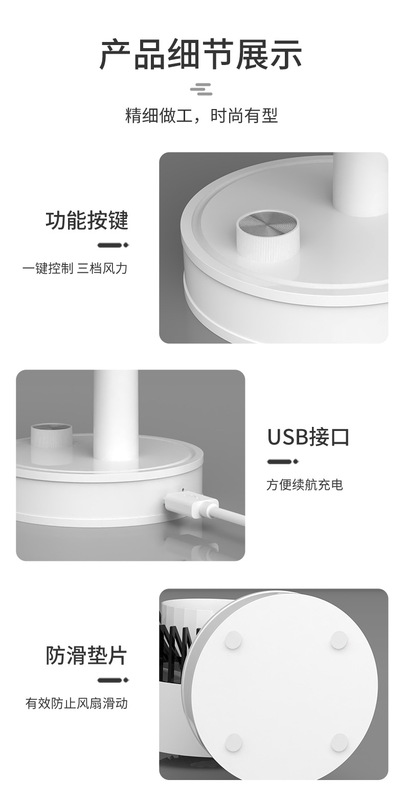 产品细节展示

精细做工，时尚有型

功能按键

一键控制 三档风力

USB接口

方便续航充电

防滑垫片

有效防止风扇滑动