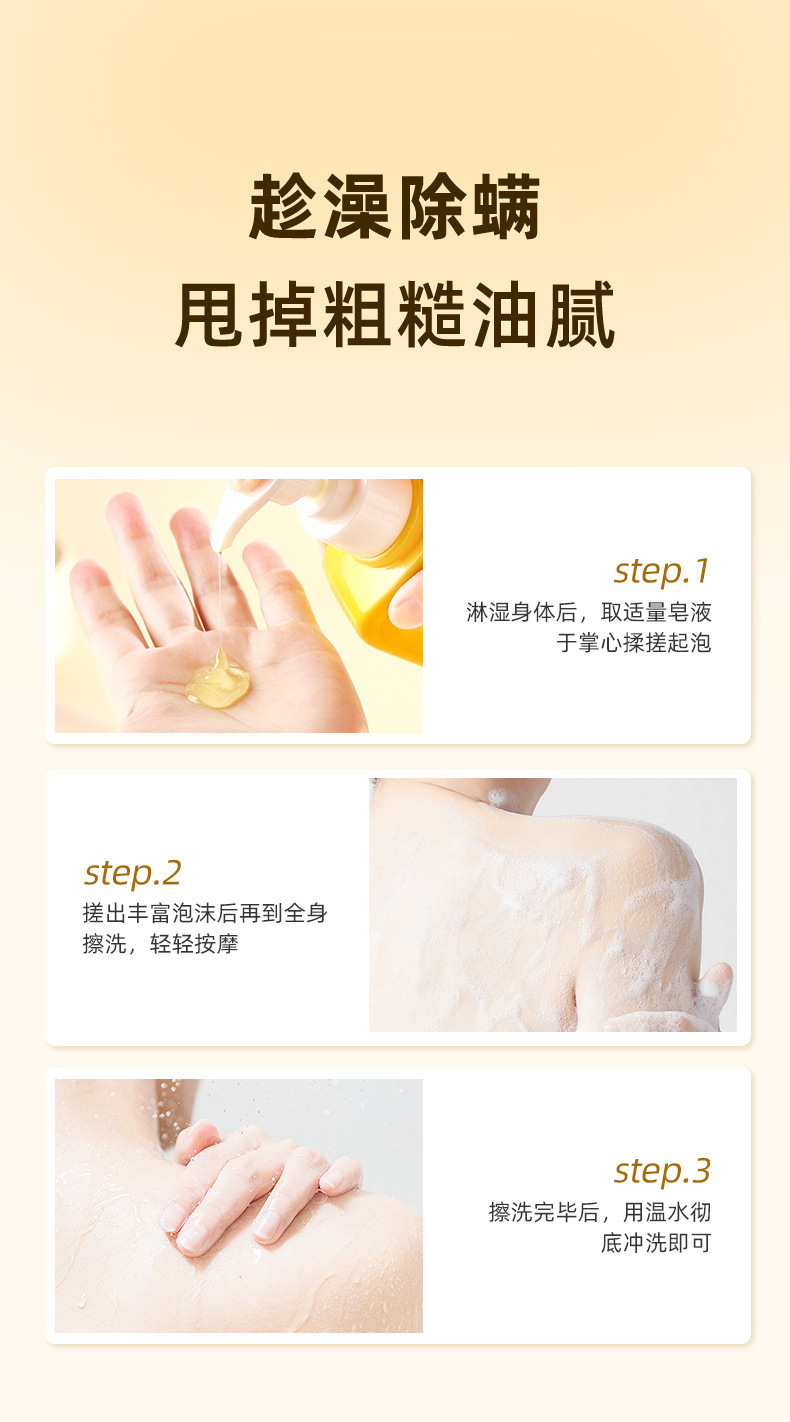 趁澡除螨
甩掉粗糙油腻

step.1
淋湿身体后，取适量皂液于掌心揉搓起泡

step.2
搓出丰富泡沫后再到全身擦洗，轻轻按摩

step.3
擦洗完毕后，用温水彻底冲洗即可