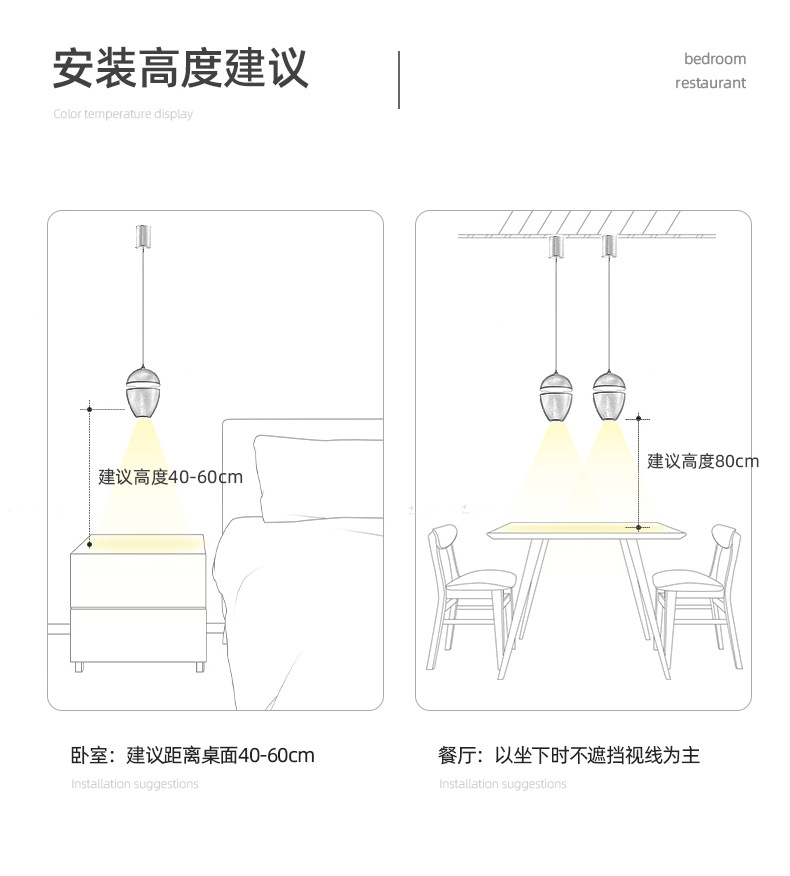 安装高度建议

Color temperature display

bedroom
restaurant

建议高度40-60cm

建议高度80cm

卧室：建议距离桌面40-60cm

Installation suggestions

餐厅：以坐下时不遮挡视线为主

Installation suggestions