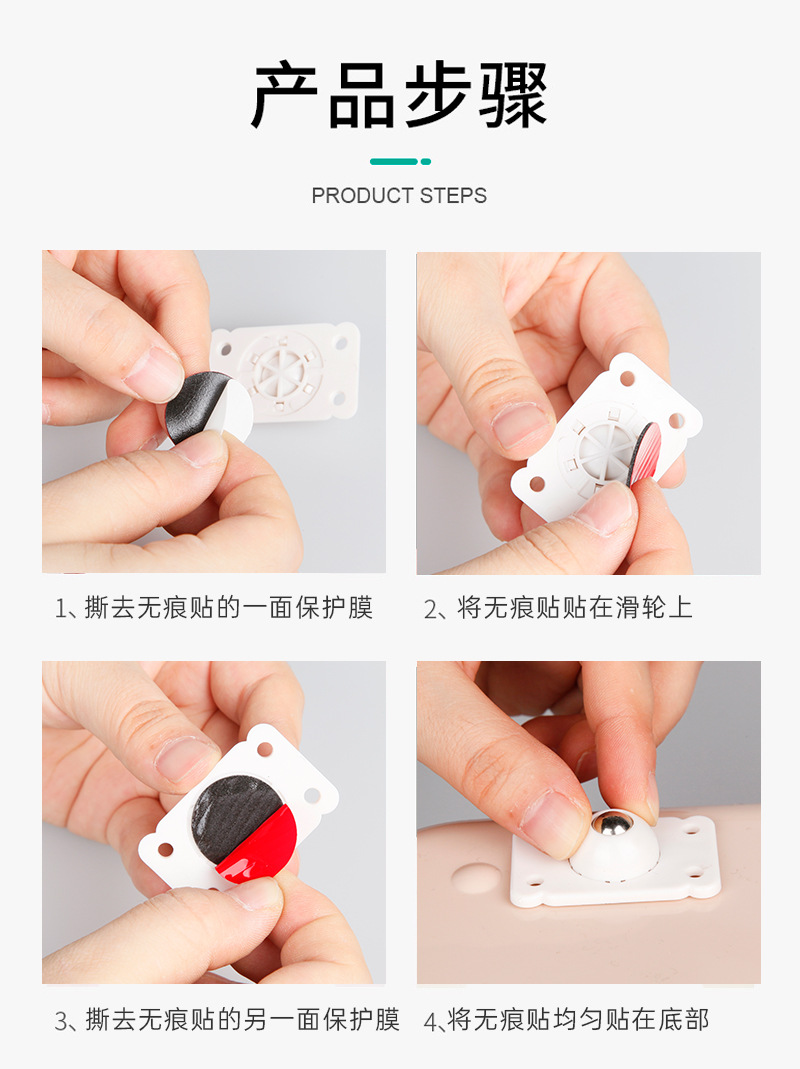 产品步骤

PRODUCT STEPS

1、撕去无痕贴的一面保护膜

2、将无痕贴贴在滑轮上

3、撕去无痕贴的另一面保护膜

4、将无痕贴均匀贴在底部