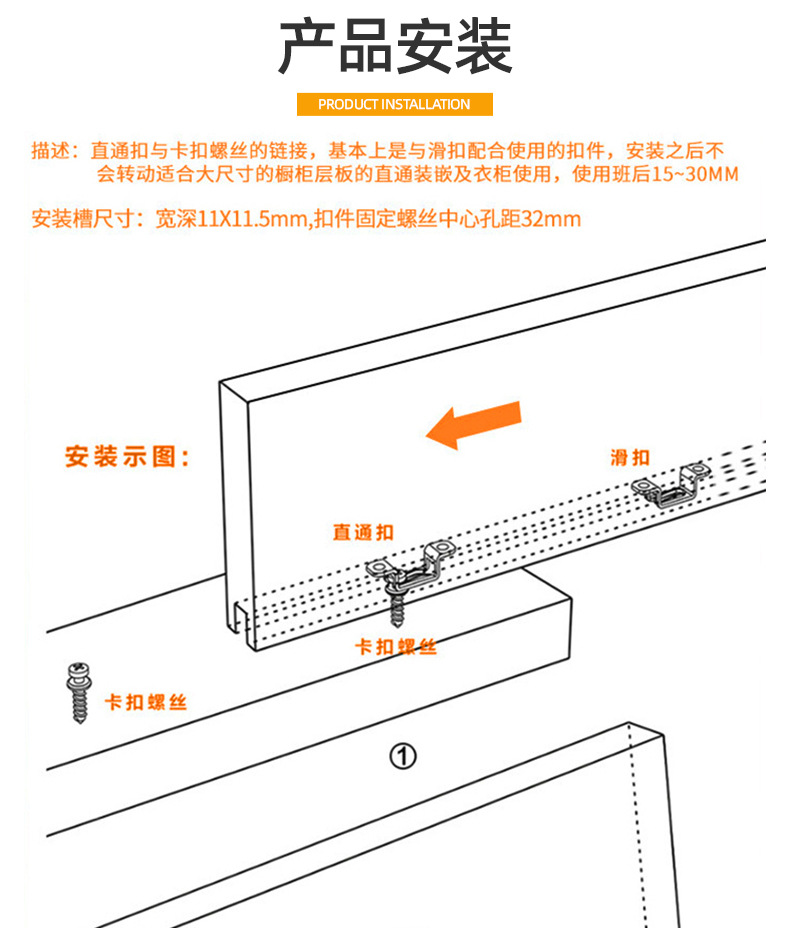 产品安装

PRODUCT INSTALLATION

描述：直通扣与卡扣螺丝的链接，基本上是与滑扣配合使用的扣件，安装之后不会转动适合大尺寸的橱柜层板的直通装嵌及衣柜使用，使用班后15~30MM

安装槽尺寸：宽深11X11.5mm,扣件固定螺丝中心孔距32mm

安装示图：

滑扣

直通扣

卡扣螺丝

卡扣螺丝

①