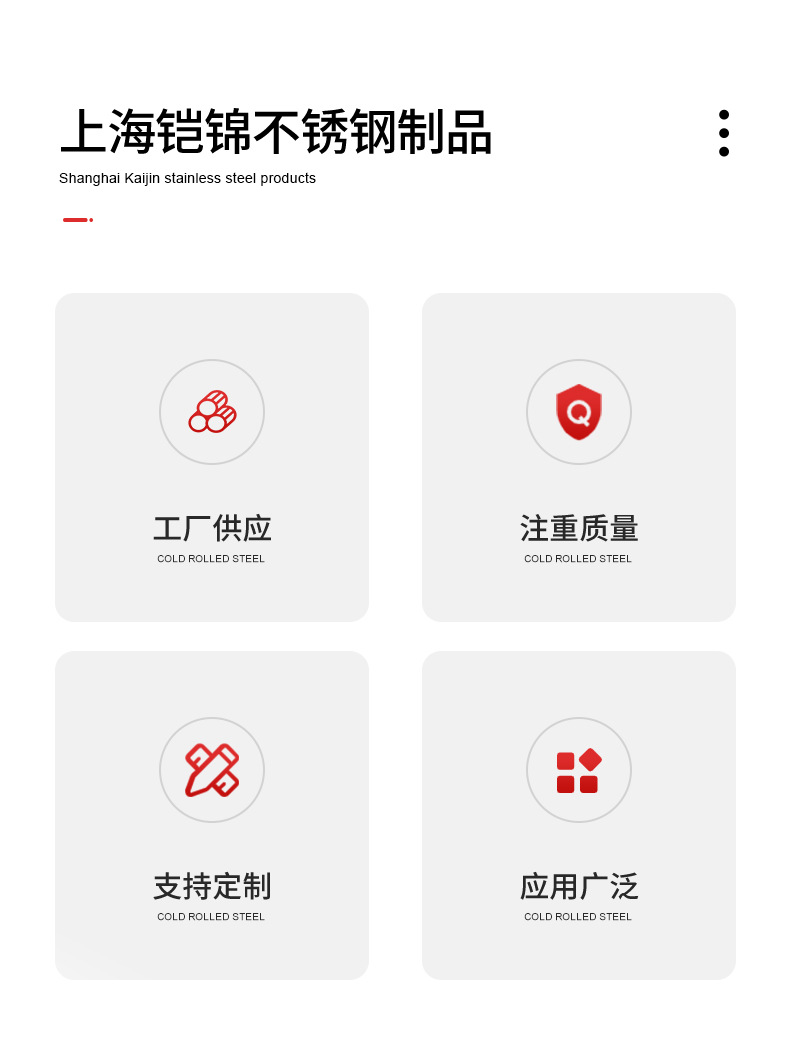 上海铠锦不锈钢制品
Shanghai Kaijin stainless steel products

工厂供应
COLD ROLLED STEEL

注重质量
COLD ROLLED STEEL

支持定制
COLD ROLLED STEEL

应用广泛
COLD ROLLED STEEL