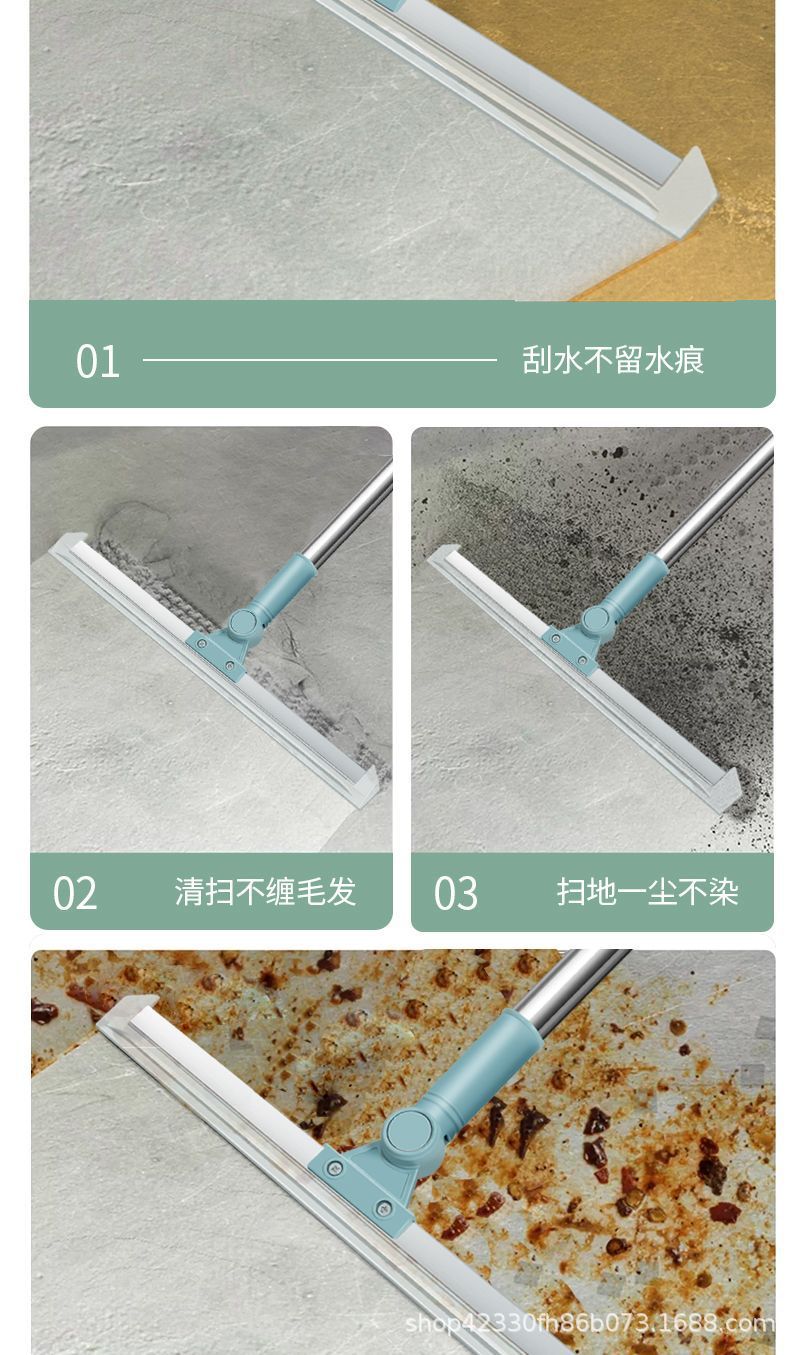 01 刮水不留水痕

02 清扫不缠毛发

03 扫地一尘不染

shop42330fh86b073.1688.com