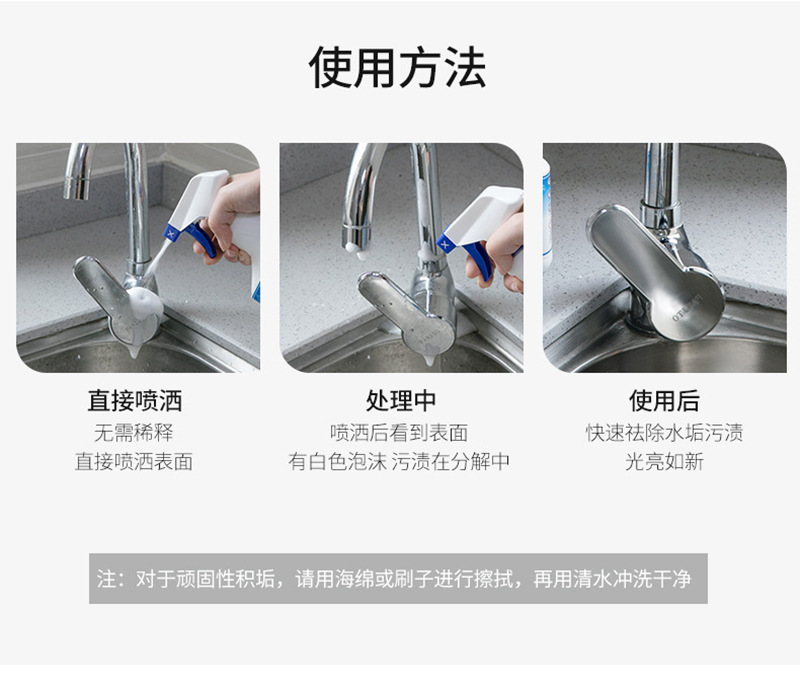 使用方法

直接喷洒
无需稀释
直接喷洒表面

处理中
喷洒后看到表面
有白色泡沫 污渍在分解中

使用后
快速祛除水垢污渍
光亮如新

注：对于顽固性积垢，请用海绵或刷子进行擦拭，再用清水冲洗干净