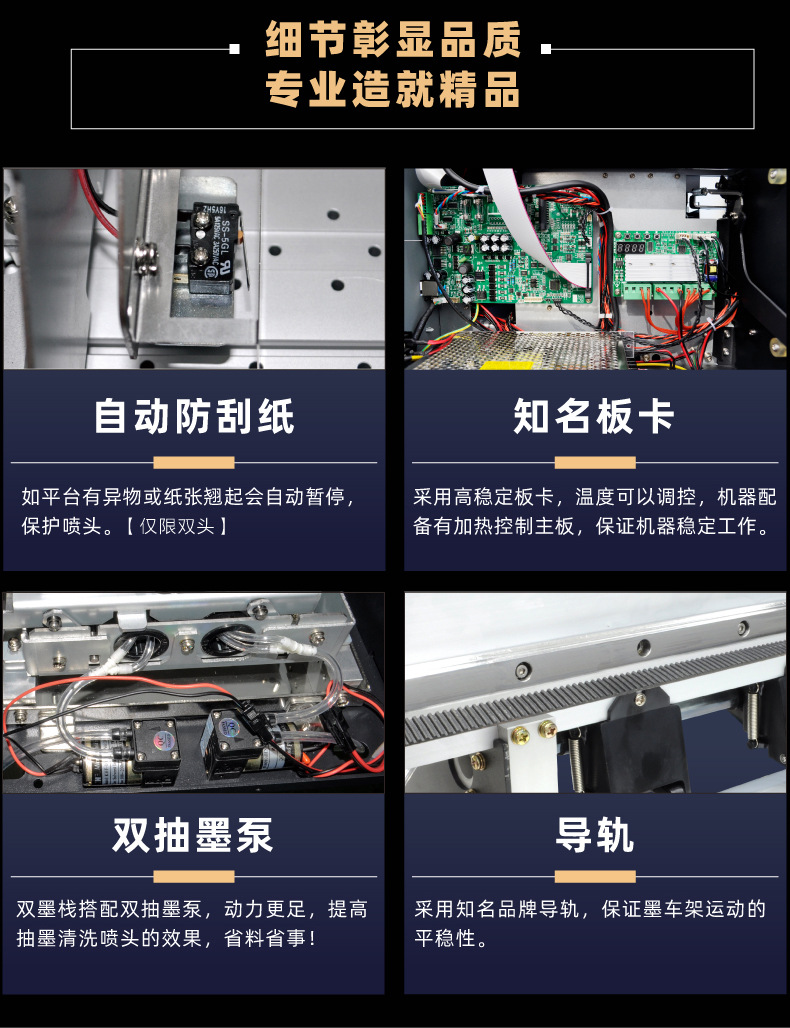 细节彰显品质
专业造就精品

自动防刮纸

如平台有异物或纸张翘起会自动暂停，保护喷头。【仅限双头】

知名板卡

采用高稳定板卡，温度可以调控，机器配备有加热控制主板，保证机器稳定工作。

双抽墨泵

双墨栈搭配双抽墨泵，动力更足，提高抽墨清洗喷头的效果，省料省事！

导轨

采用知名品牌导轨，保证墨车架运动的平稳性。